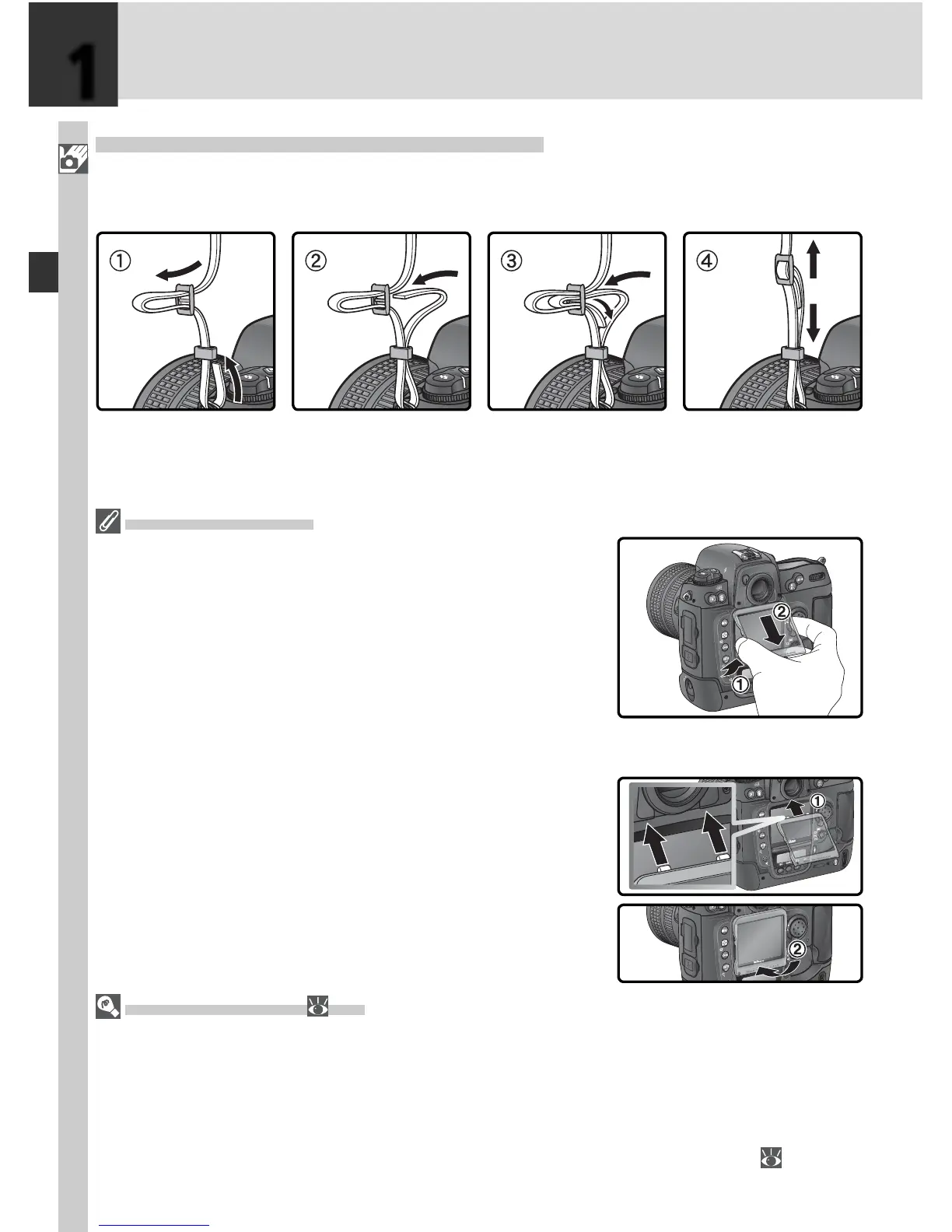 1

①

②

③

④

②

①

①

②