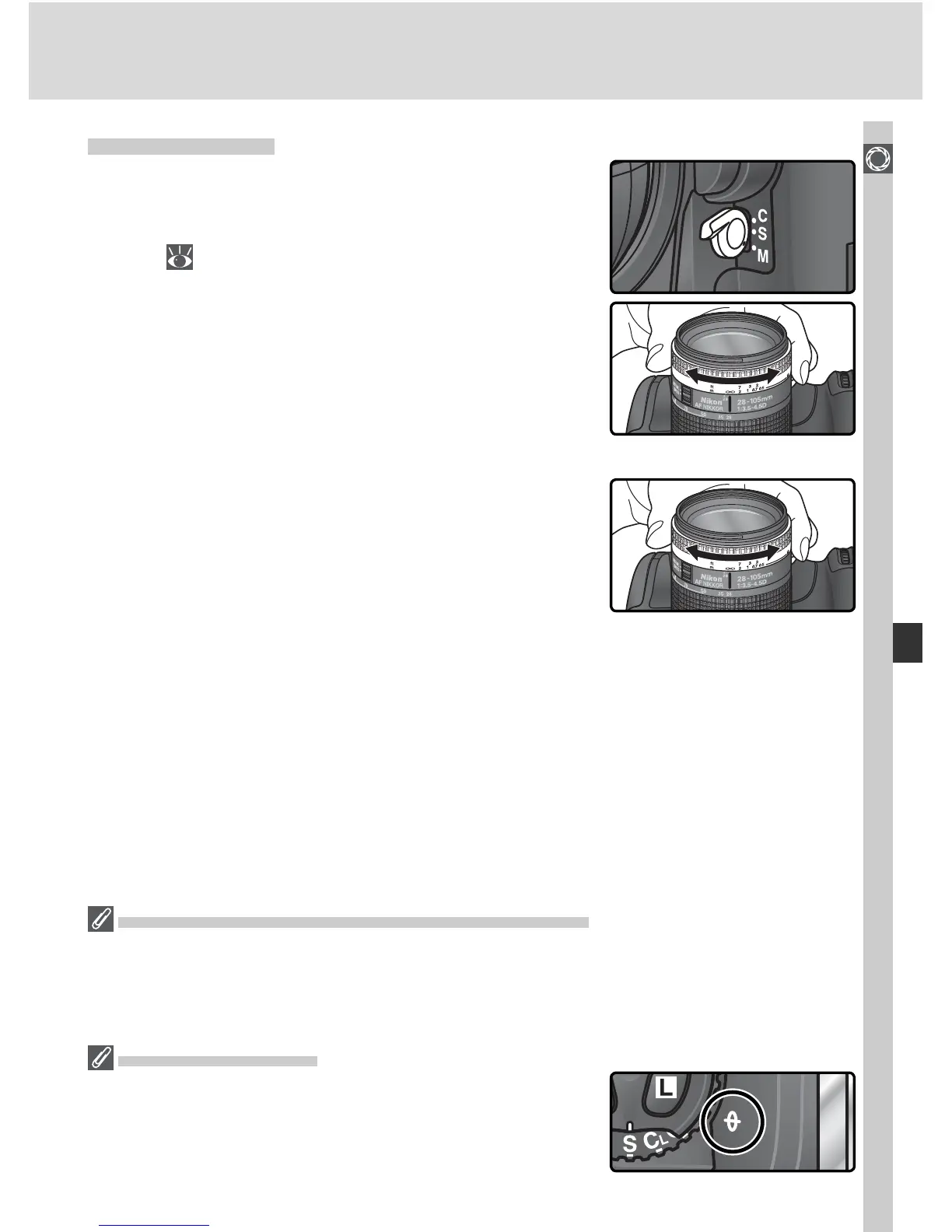 C
S
M

ft
m
7 3 2
2 1 0.7 0.5
Nikon
AF NIKKOR
28-105mm
1:3.5-4.5D
50 35 28

ft
m
7 3 2
2 1 0.7 0.5
Nikon
AF NIKKOR
28-105mm
1:3.5-4.5D
50 35 28

L
S
CL