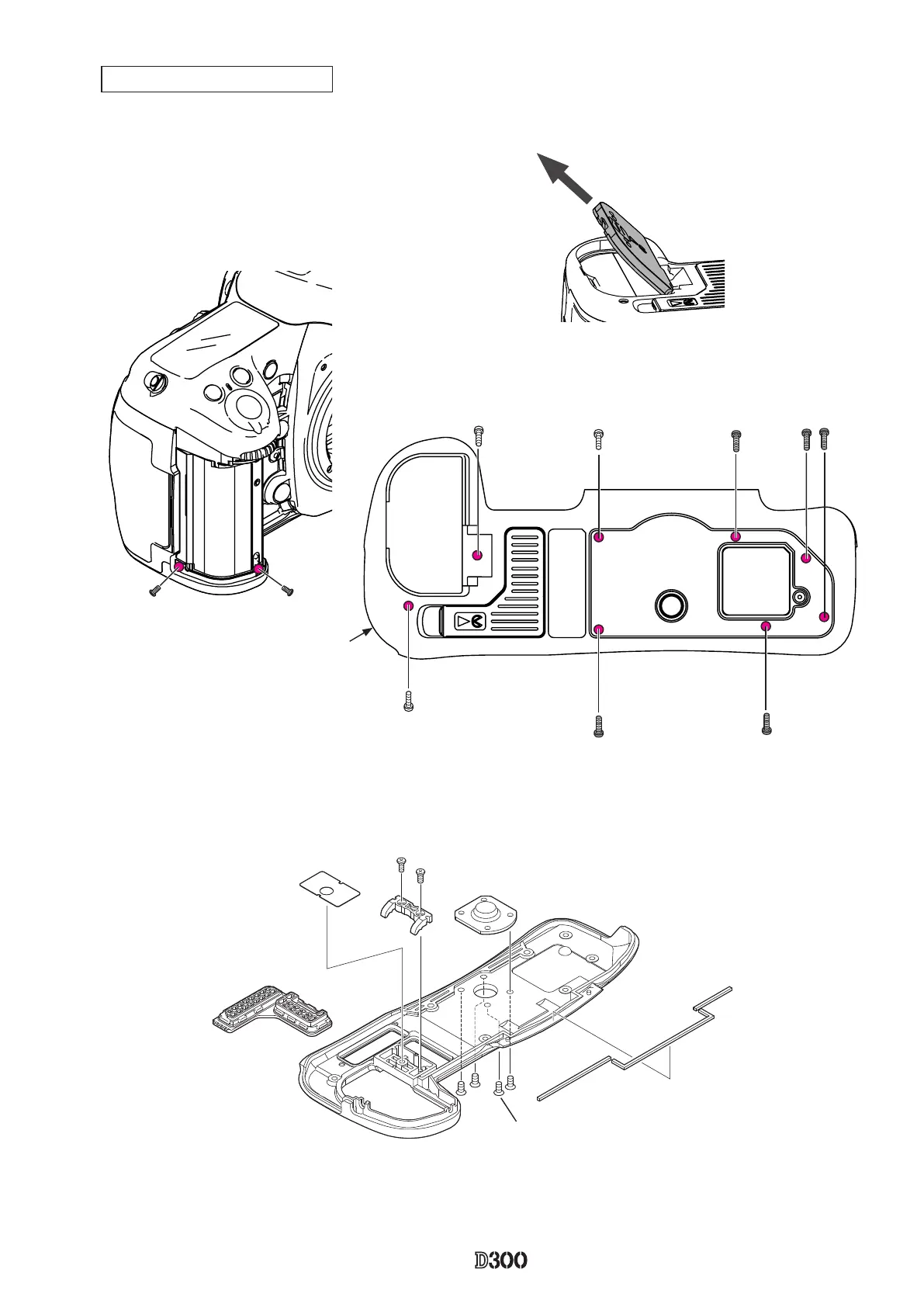 D300