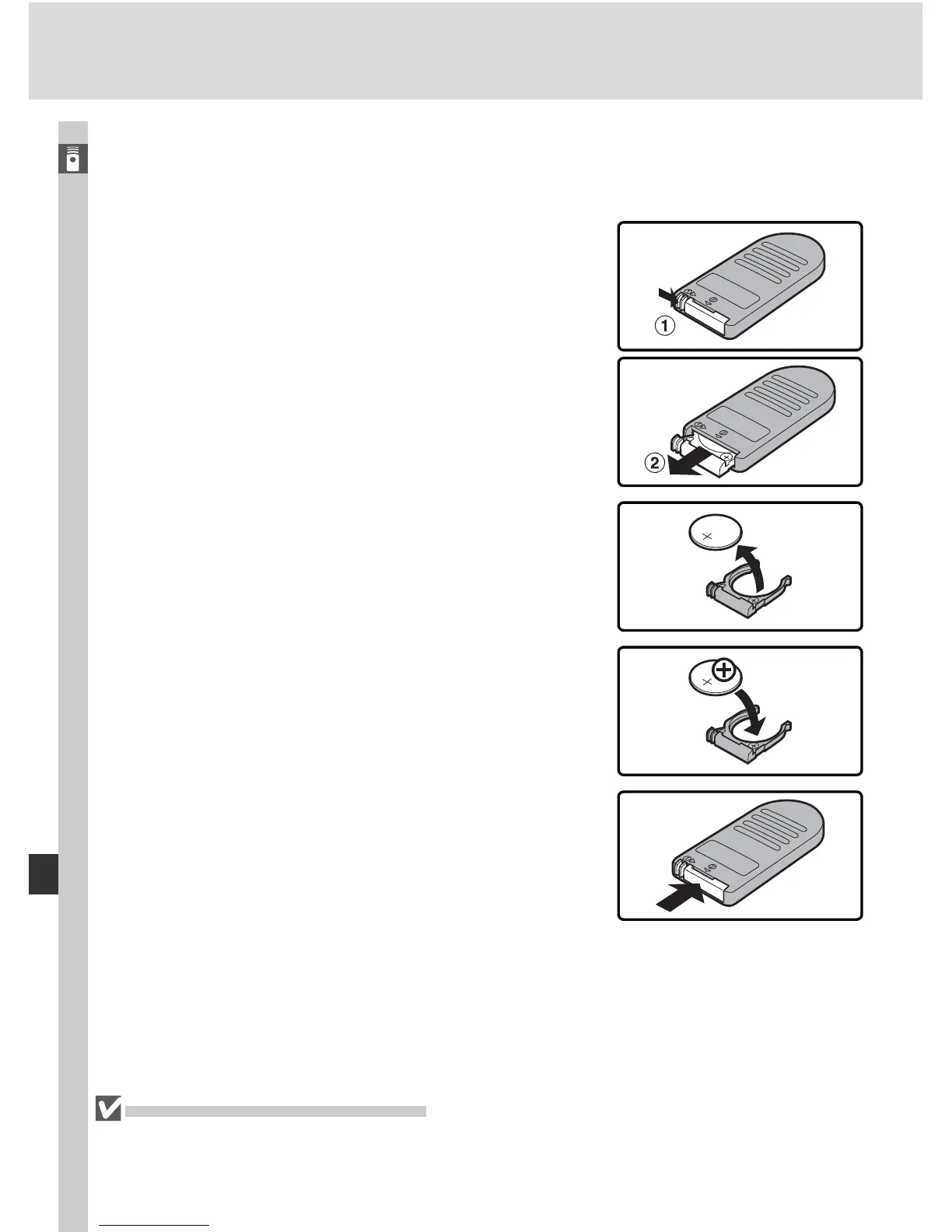 ①

②