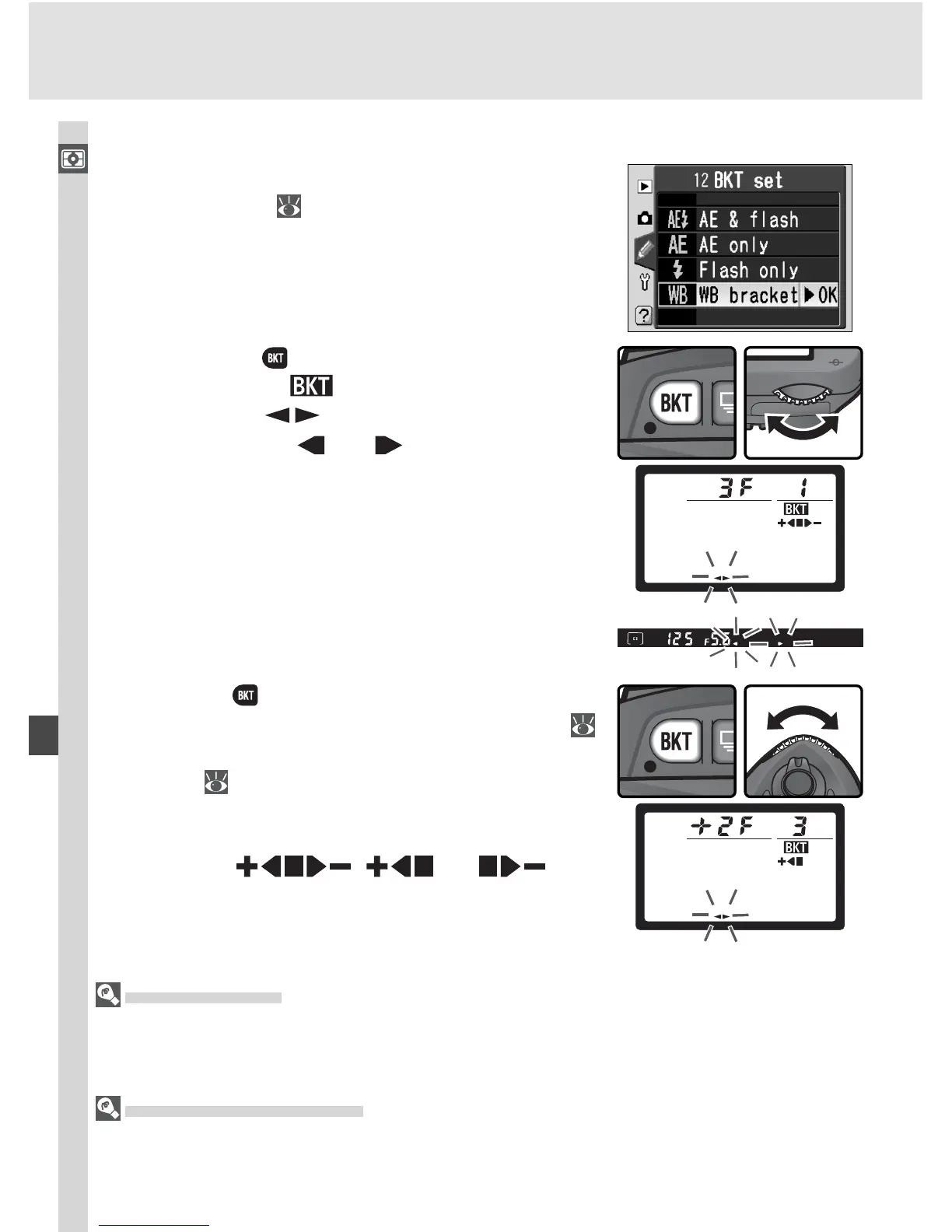 12 BKT set
AE & flash
AE only
Flash only
WB bracket ▶OK

BKT

3F 1
BKT

125 F5.6

BKT

+2F 3
BKT