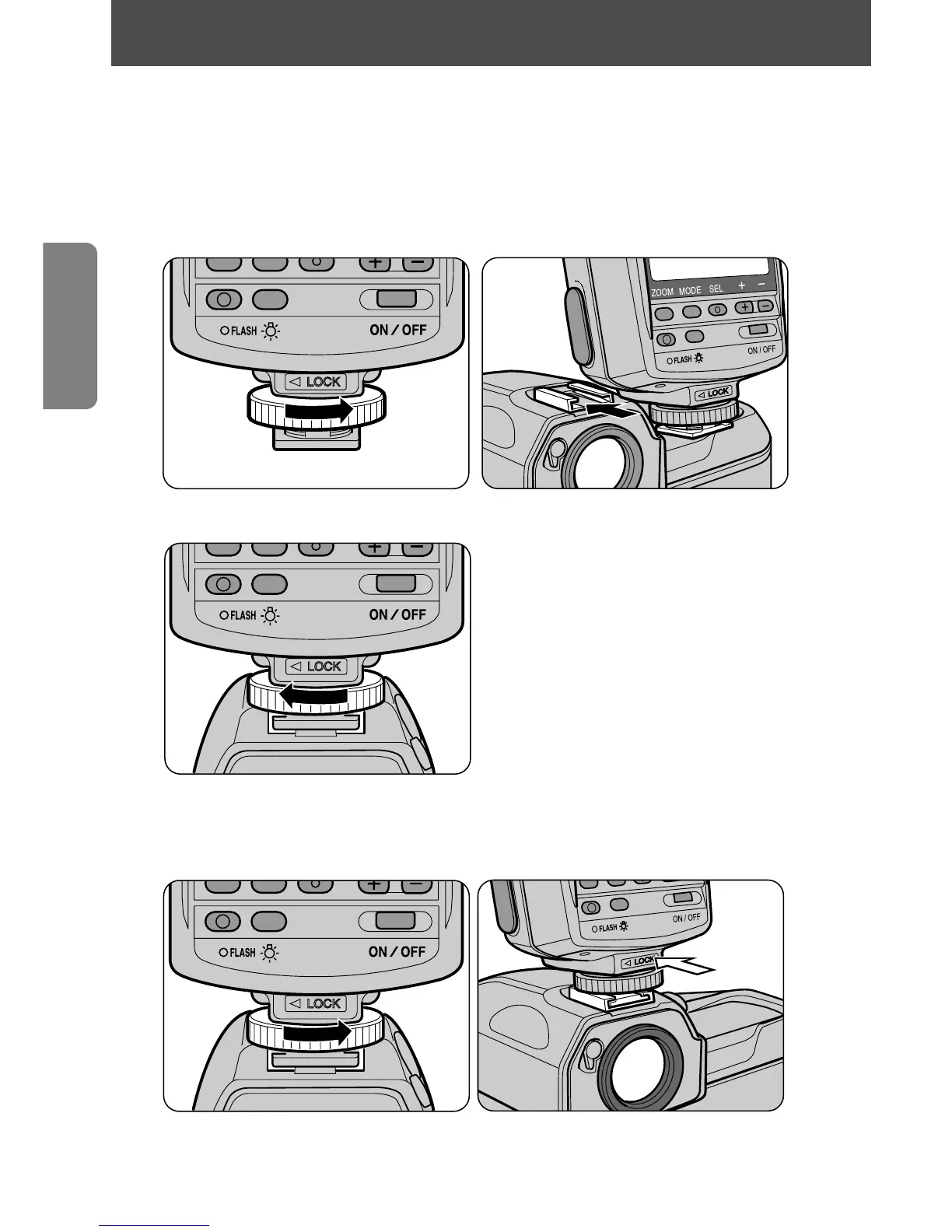 FLASH ON / OFF
LOCK

ZOOM MODE SEL + −
FLASH ON / OFF
LOCK

FLASH ON / OFF
LOCK

FLASH ON / OFF
LOCK

FLASH ON / OFF
LOCK