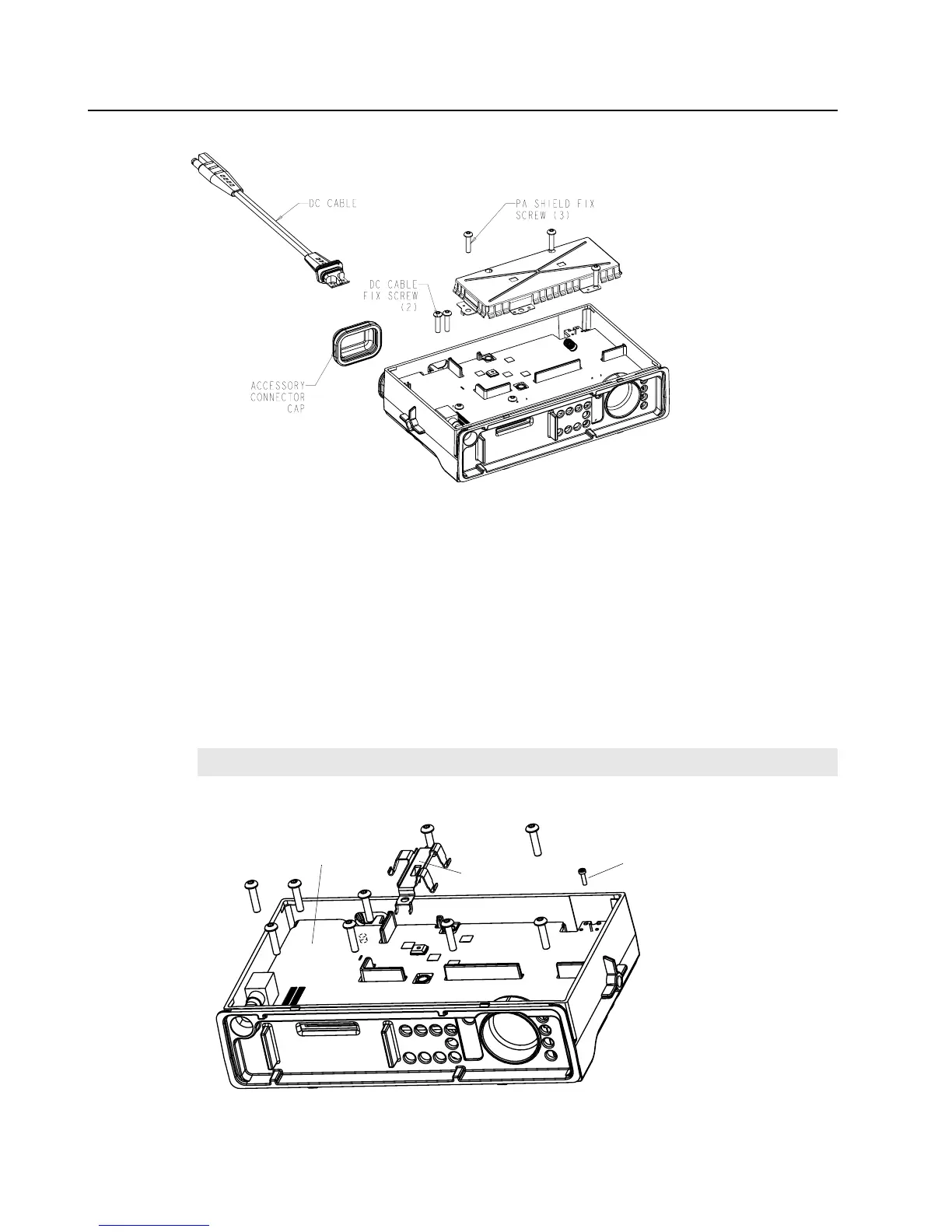 DC CABLE

PA SHIELD FIX SCREW (3)

DC CABLE FIX SCREW (2)

ACCESSORY CONNECTOR CAP