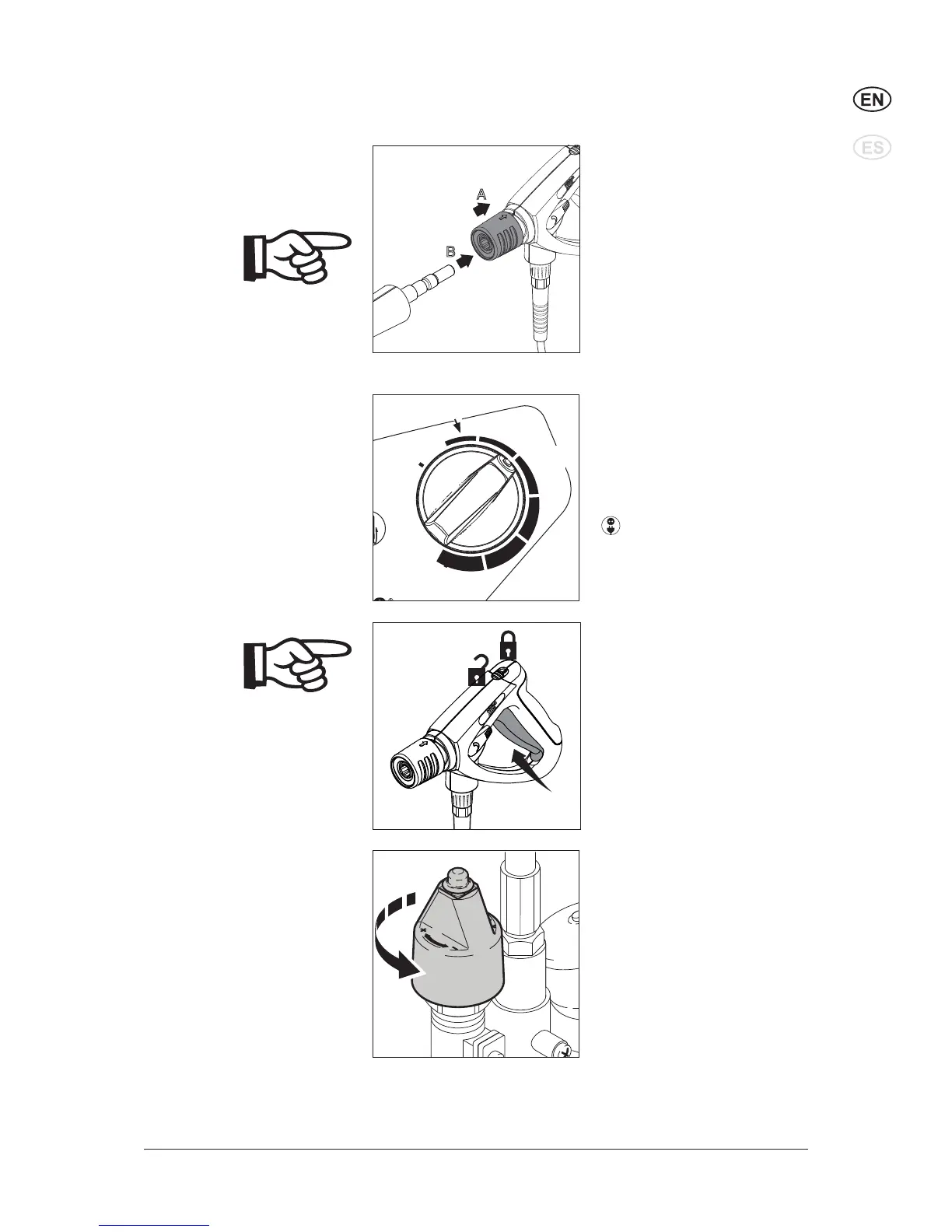 EN

ES

A

B