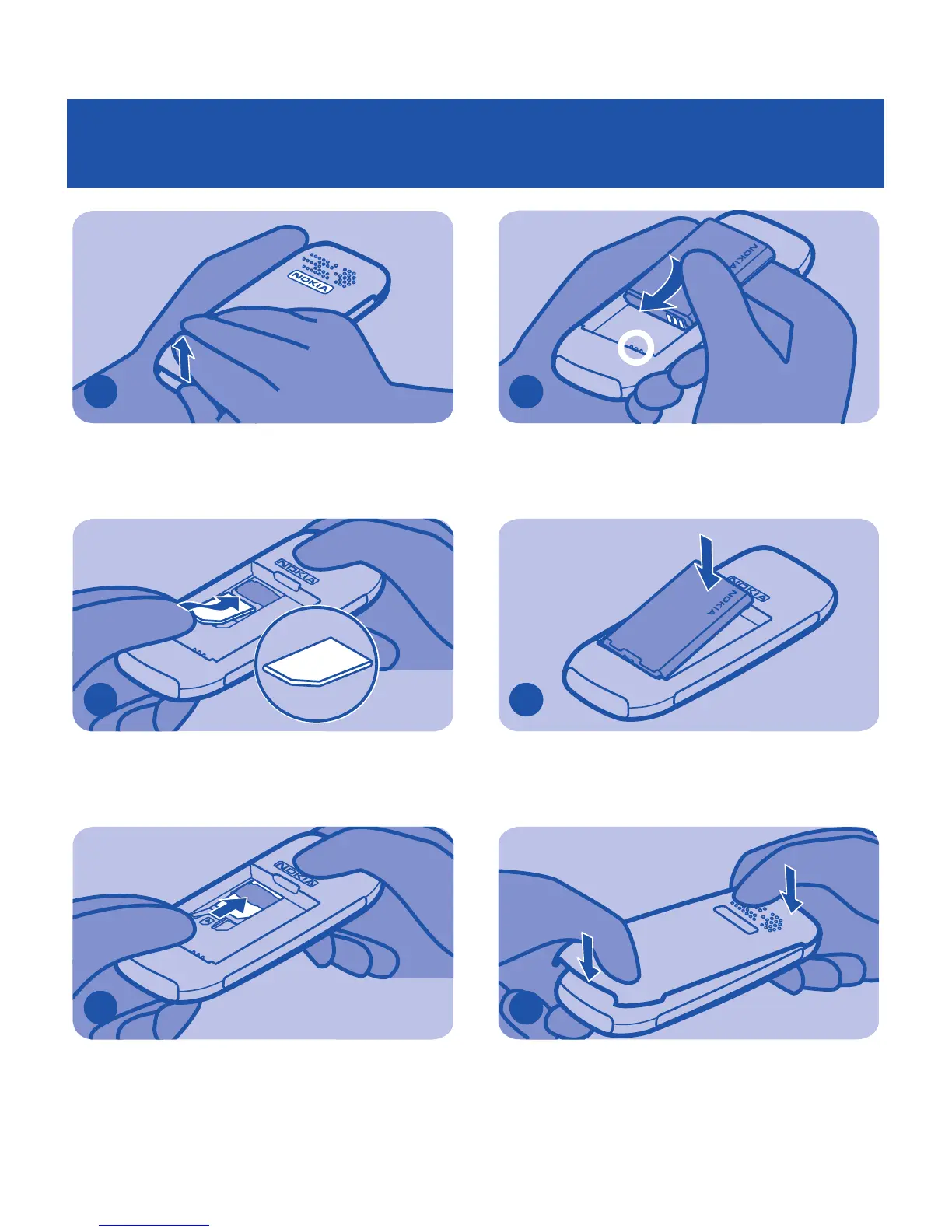 NOKIA

NOKIA

NOKIA

NOKIA

NOKIA

NOKIA