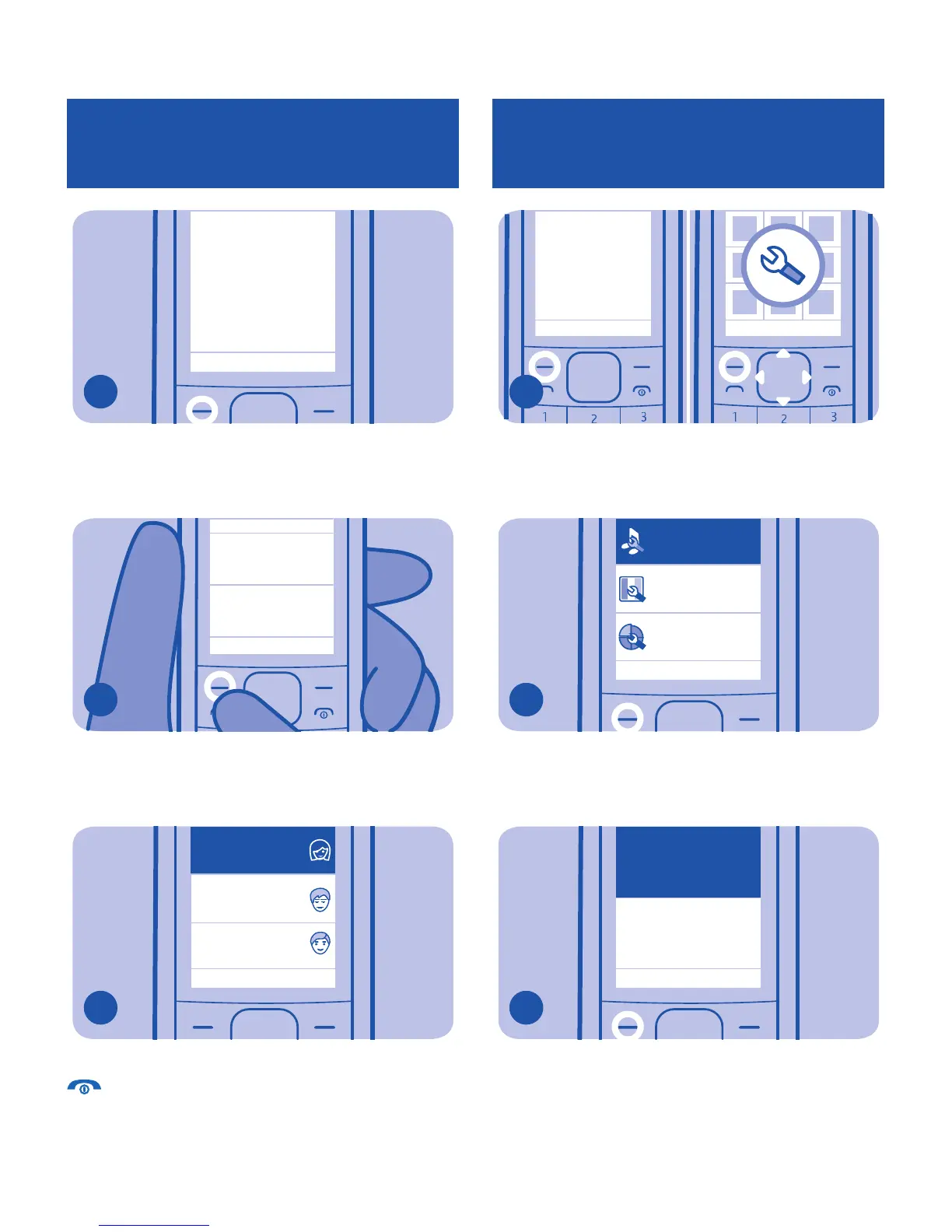 1 2 3

1 2 3