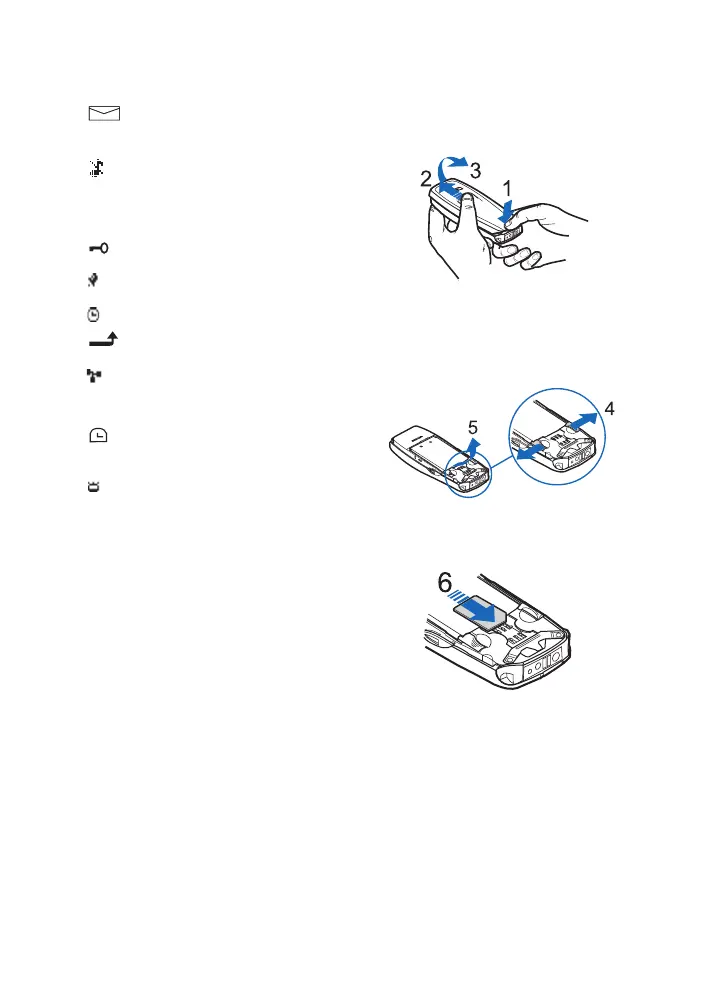 3
2
1

5
4

6