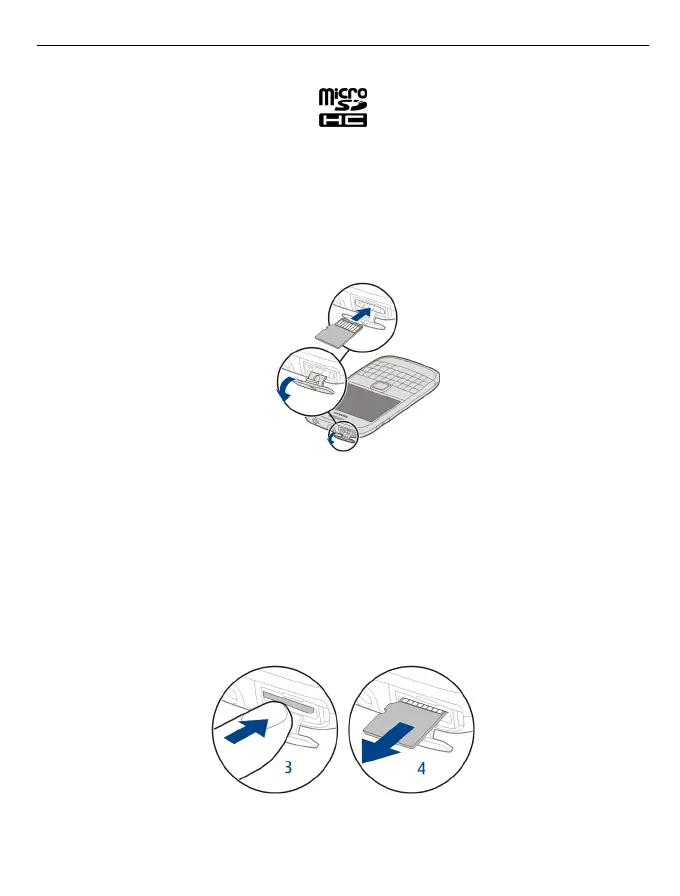 micro SD HC

3

4