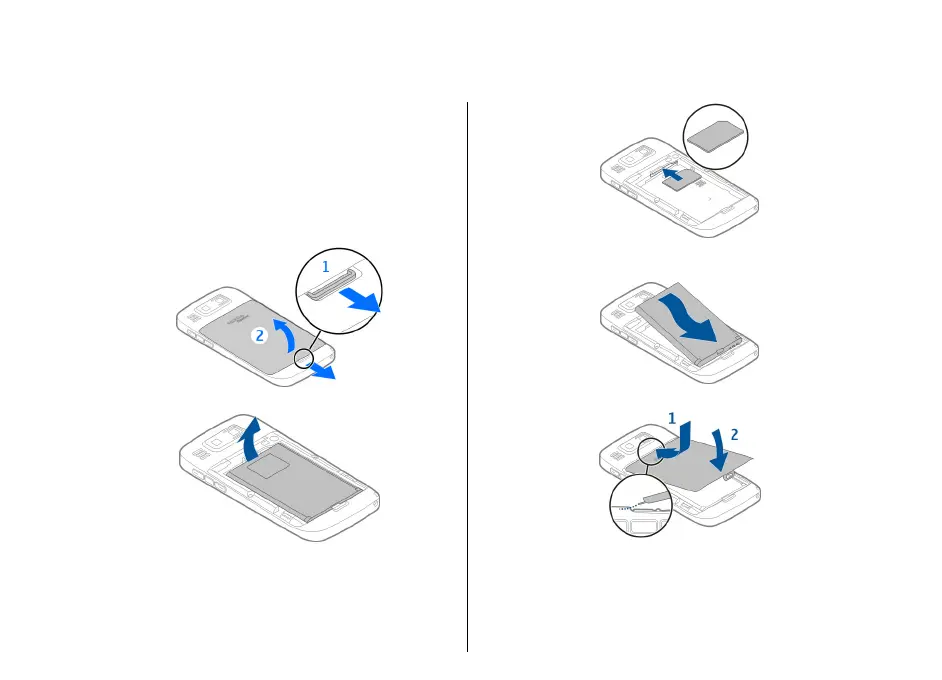 1

2

1

2