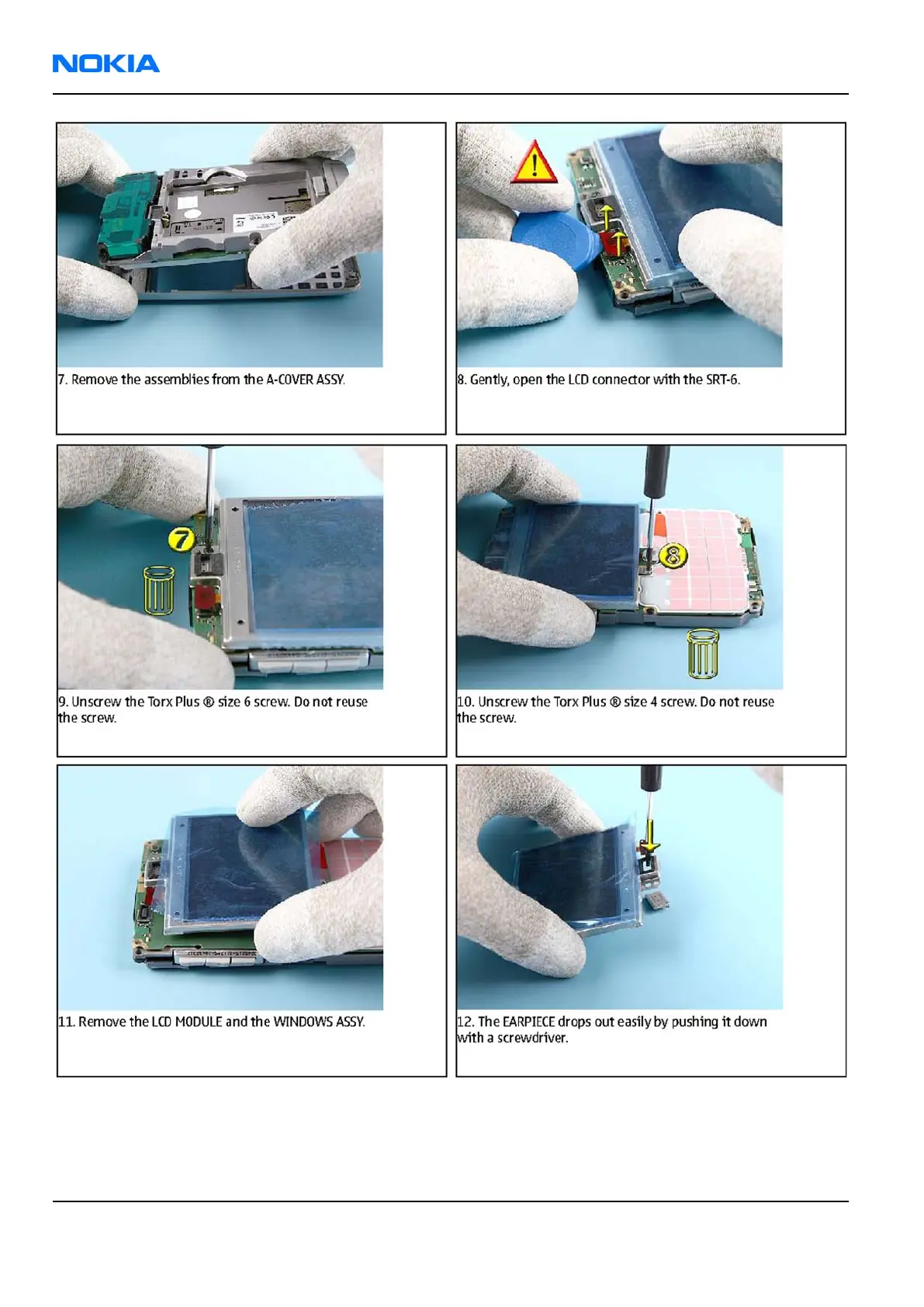 NOKIA

7. Remove the assemblies from the A-COVER ASSY.

8. Gently, open the LCD connector with the SRT-6.

7

9. Unscrew the Torx Plus ® size 6 screw. Do not reuse the screw.

8

10. Unscrew the Torx Plus ® size 4 screw. Do not reuse the screw.

11. Remove the LCD MODULE and the WINDOWS ASSY.

12. The EARPIECE drops out easily by pushing it down with a screwdriver.