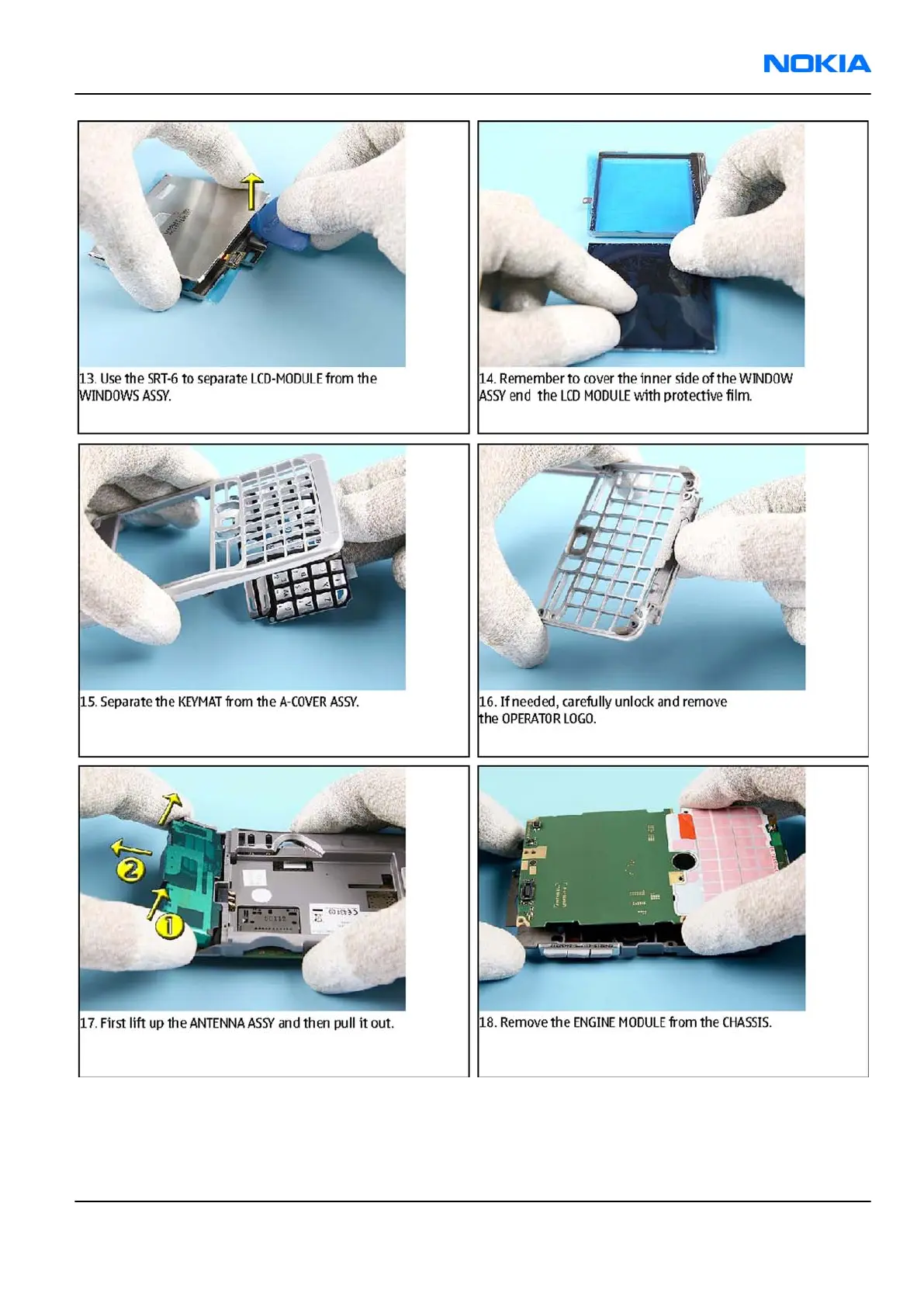 NOKIA

13. Use the SRT-6 to separate LCD-MODULE from the WINDOWS ASSY.

14. Remember to cover the inner side of the WINDOW ASSY end the LCD MODULE with protective film.

15. Separate the KEYMAT from the A-COVER ASSY.

16. If needed, carefully unlock and remove the OPERATOR LOGO.

2

1

17. First lift up the ANTENNA ASSY and then pull it out.

18. Remove the ENGINE MODULE from the CHASSIS.