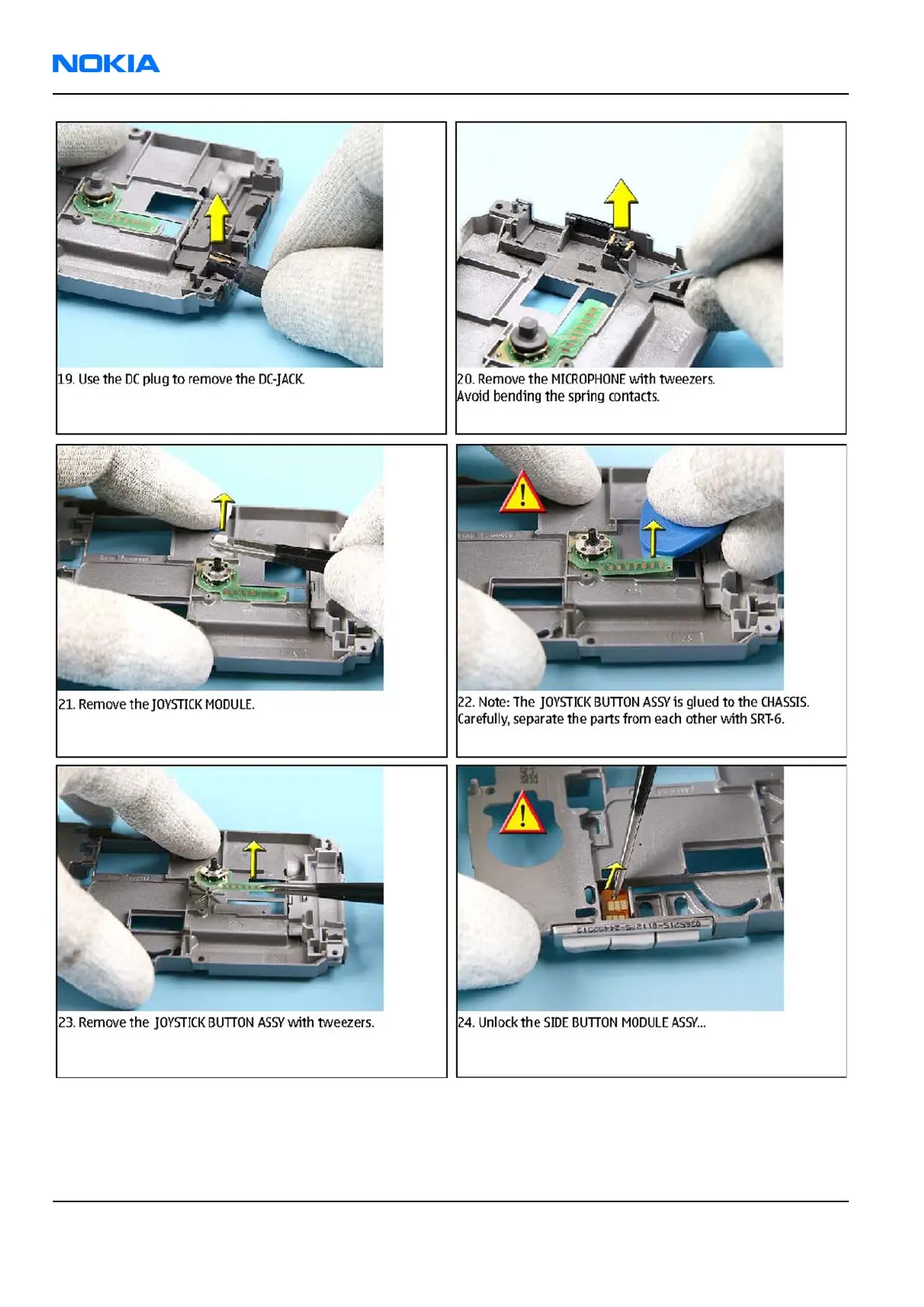 NOKIA

19. Use the DC plug to remove the DC-JACK.

20. Remove the MICROPHONE with tweezers.
Avoid bending the spring contacts.

21. Remove the JOYSTICK MODULE.

22. Note: The JOYSTICK BUTTON ASSY is glued to the CHASSIS.
Carefully, separate the parts from each other with SRT-6.

23. Remove the JOYSTICK BUTTON ASSY with tweezers.

24. Unlock the SIDE BUTTON MODULE ASSY...