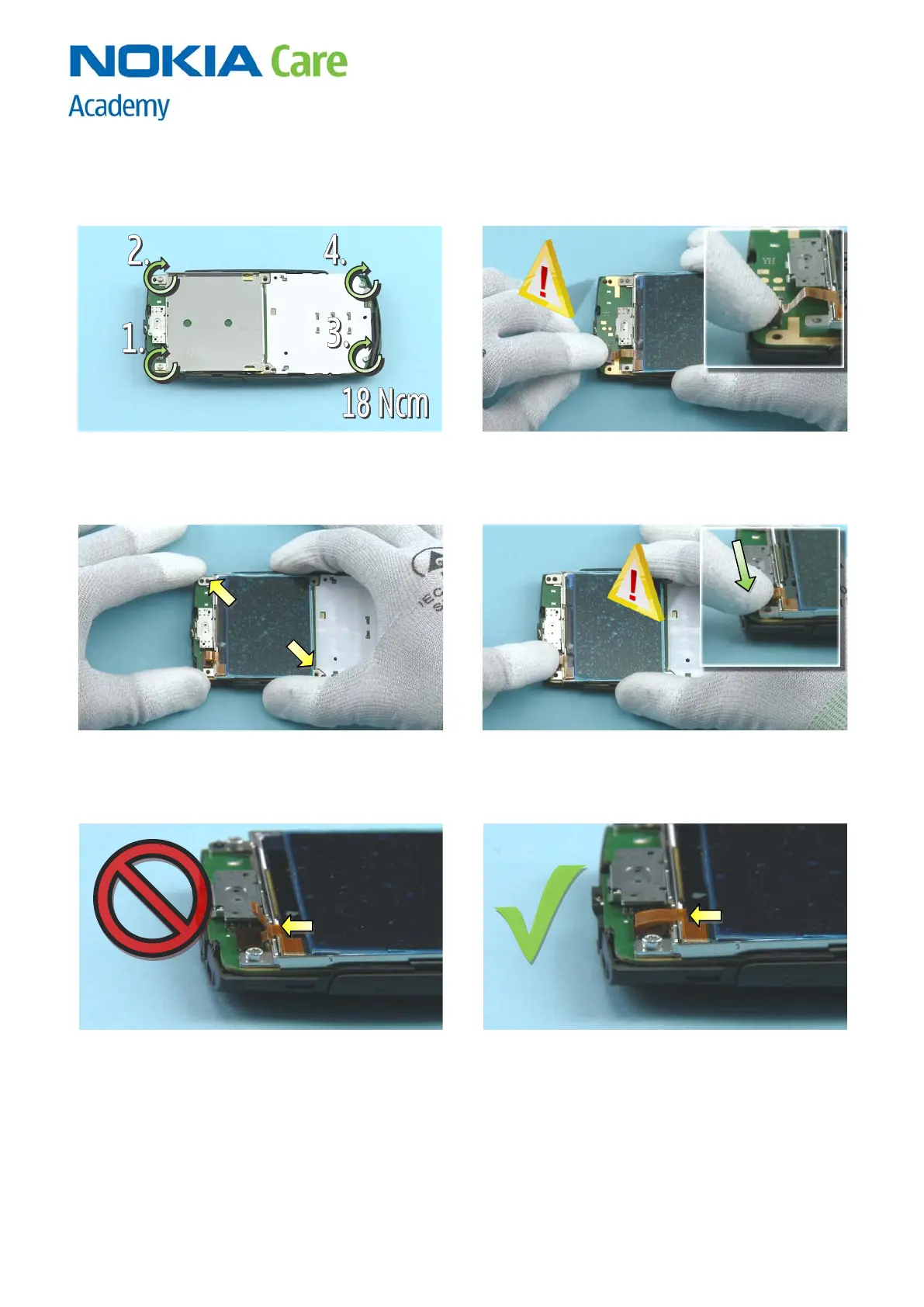 NOKIA Care
Academy

2.
4.
1.
3.
18 Ncm

!

!