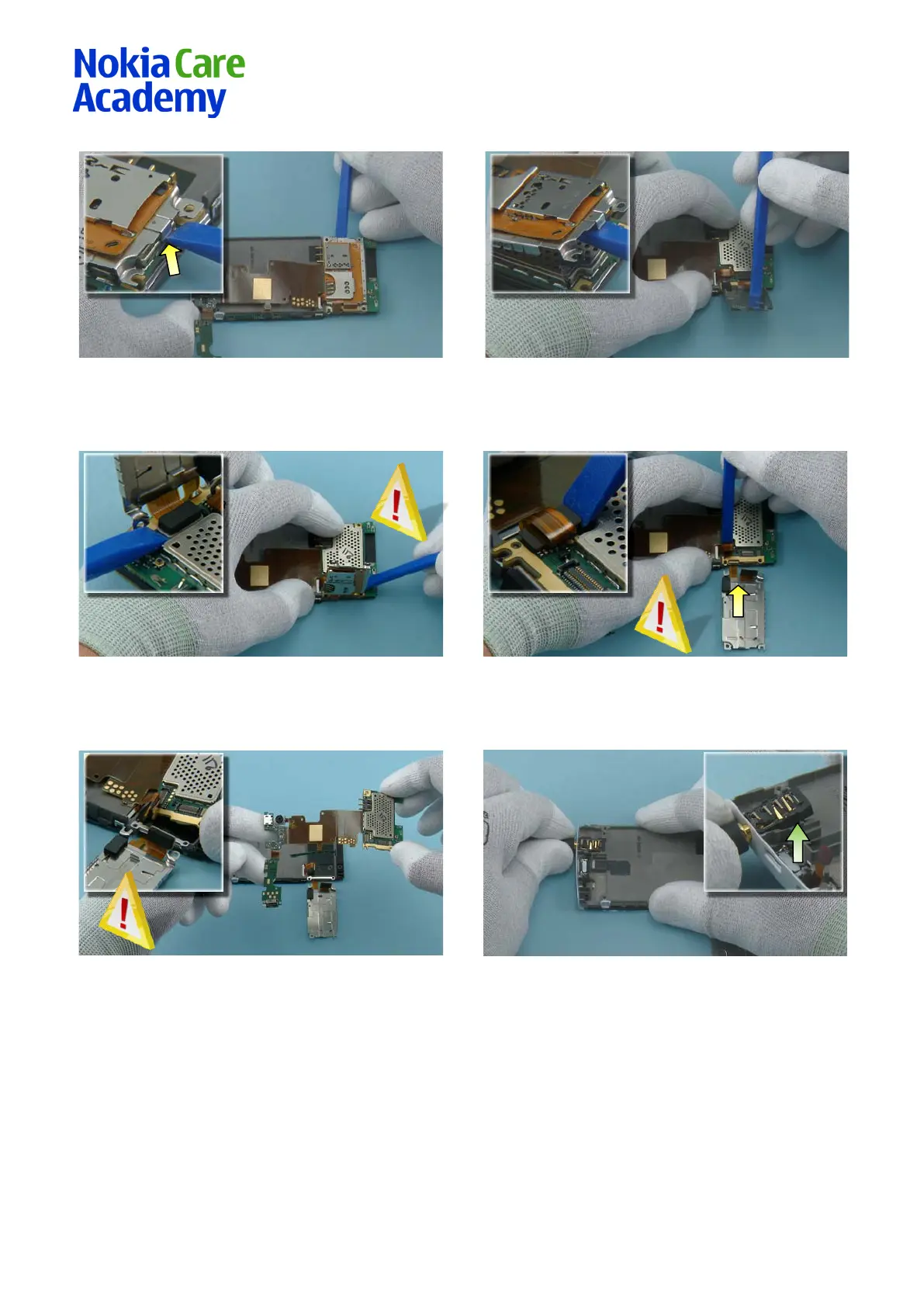 Nokia Care Academy