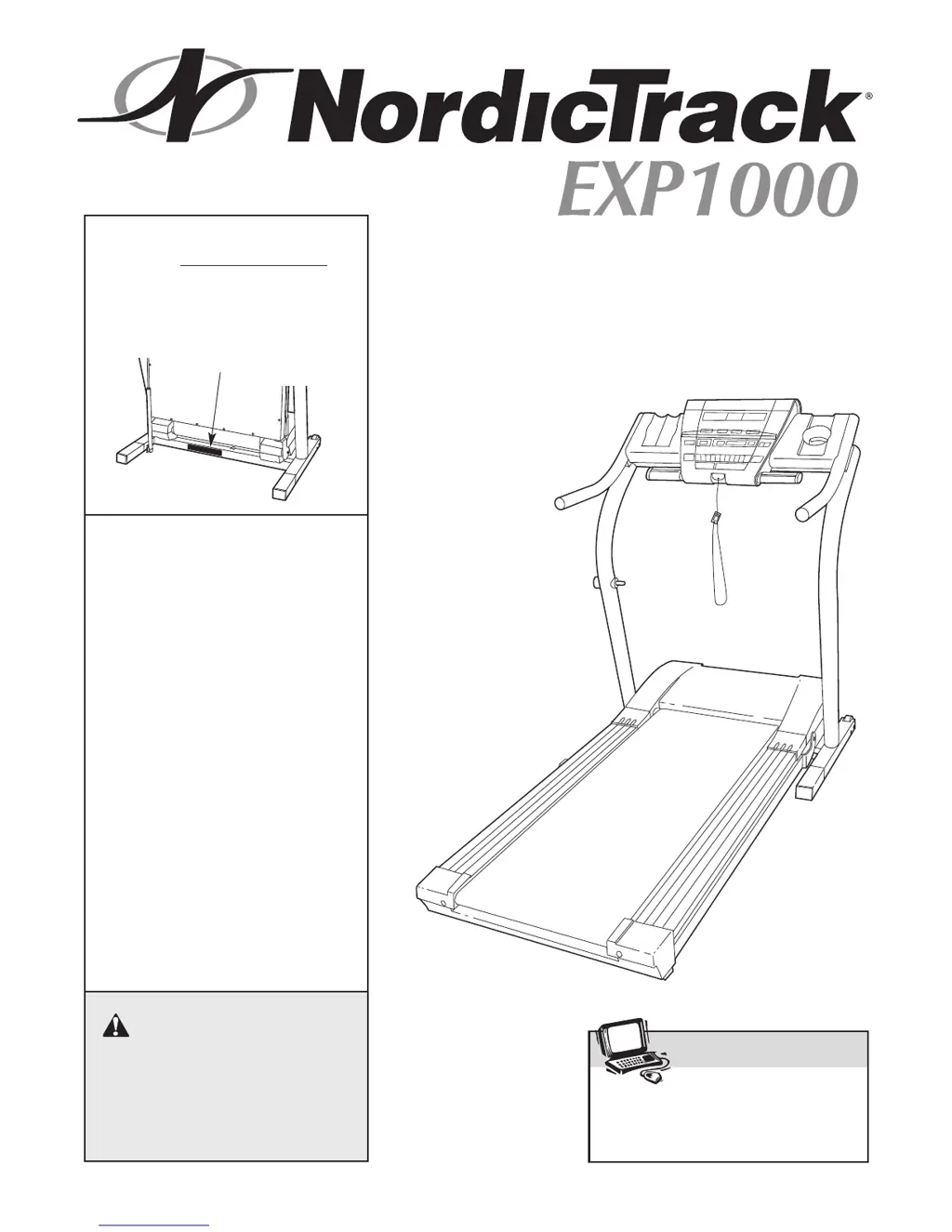 NordicTrack®
EXP1000