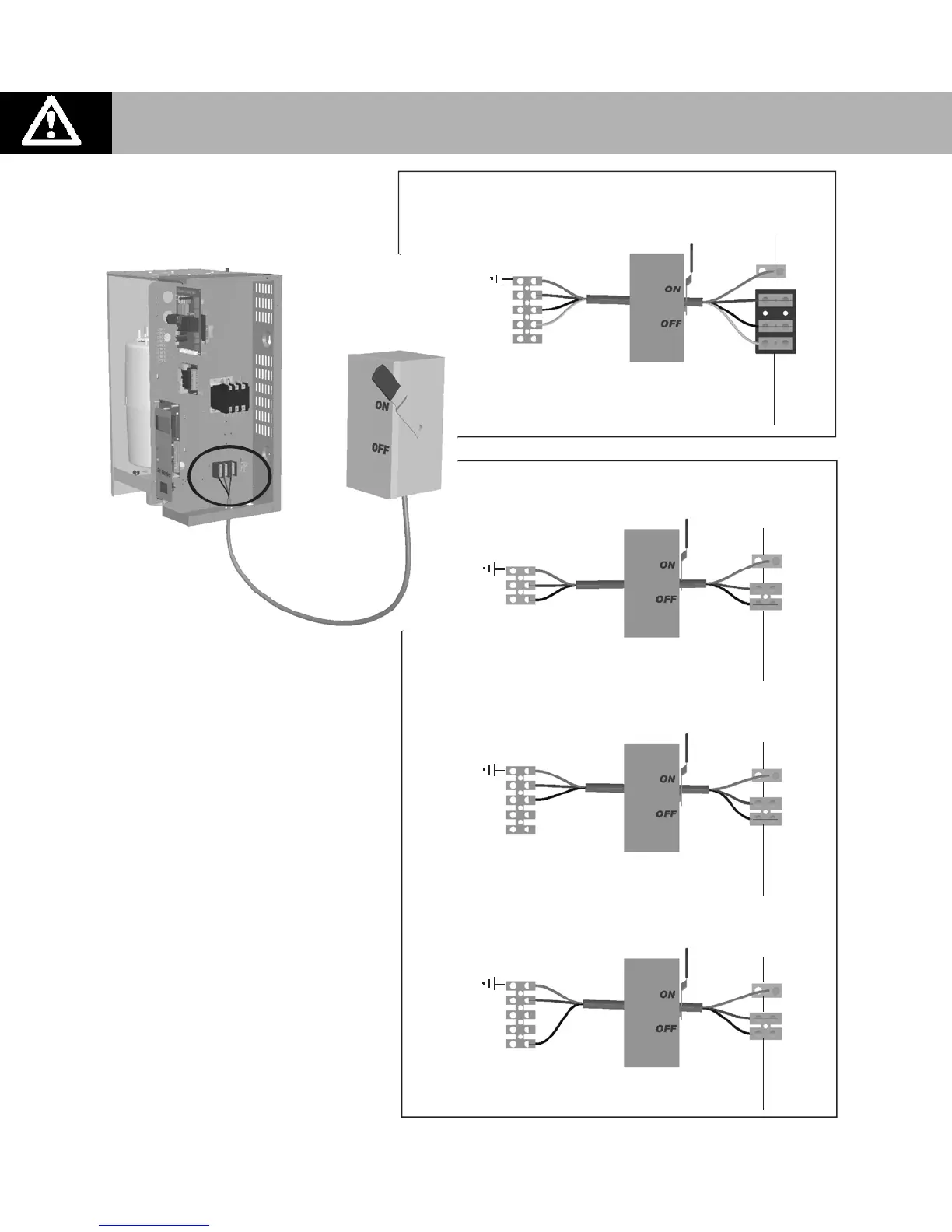 ON

OFF

ON

OFF

ON

OFF

ON

OFF

ON

OFF