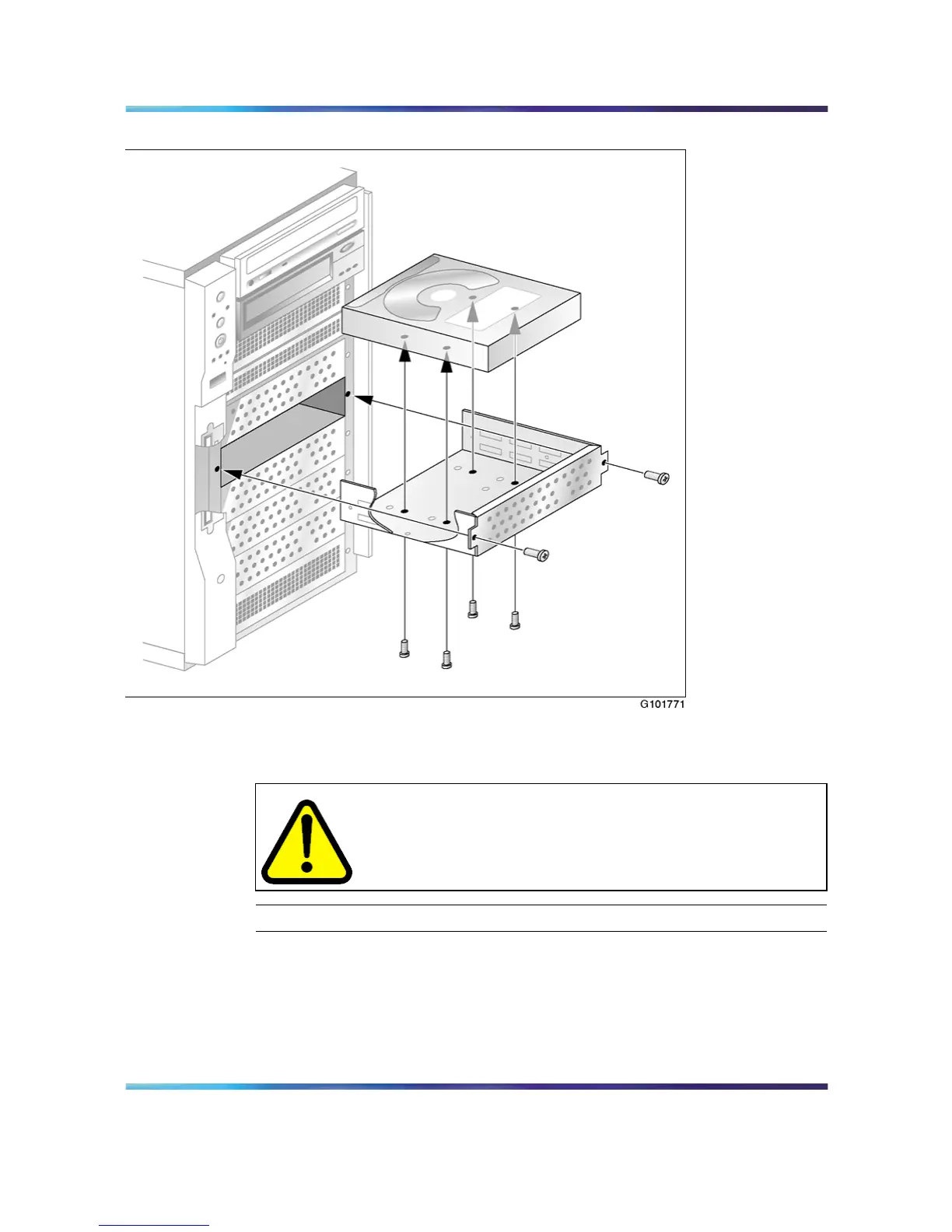 G101771