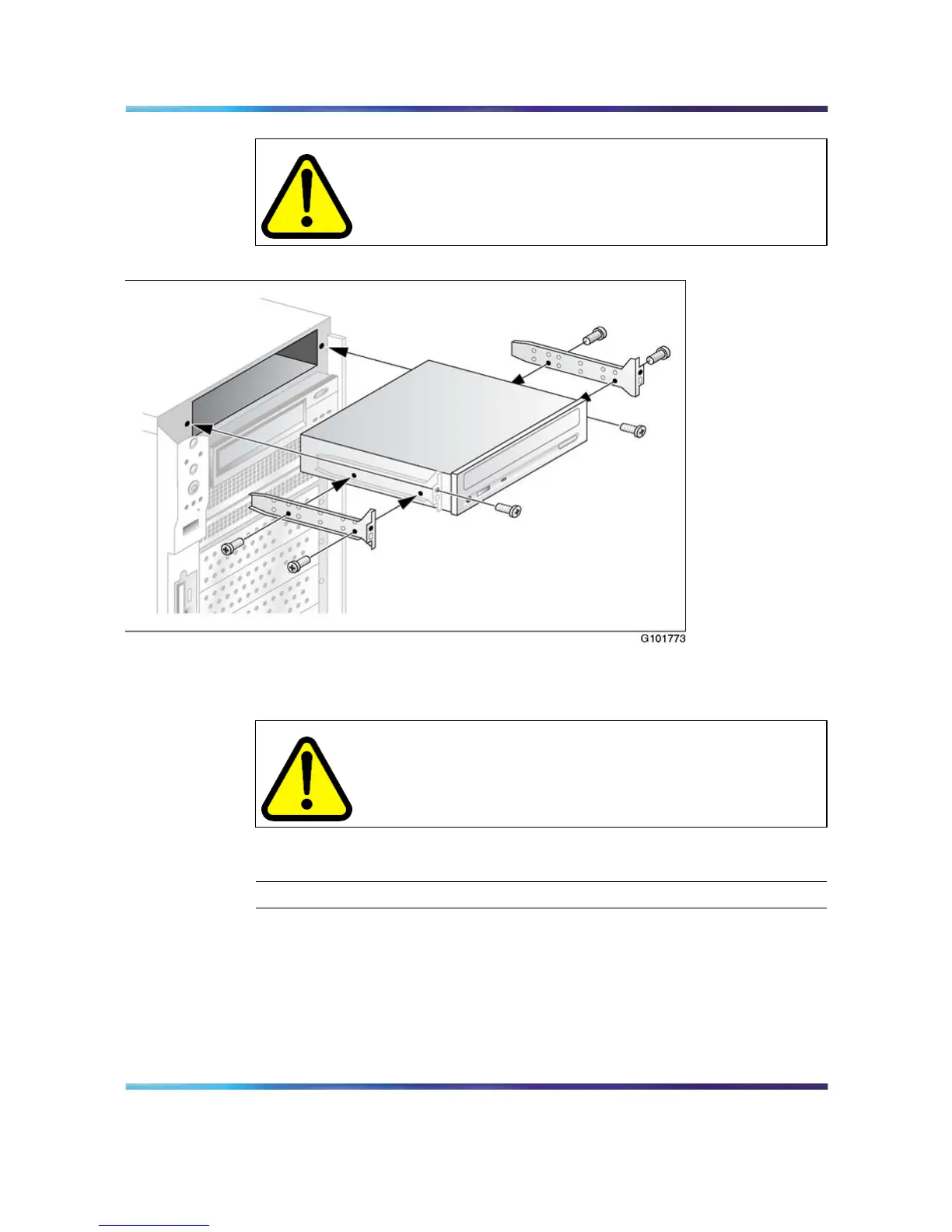 G101773