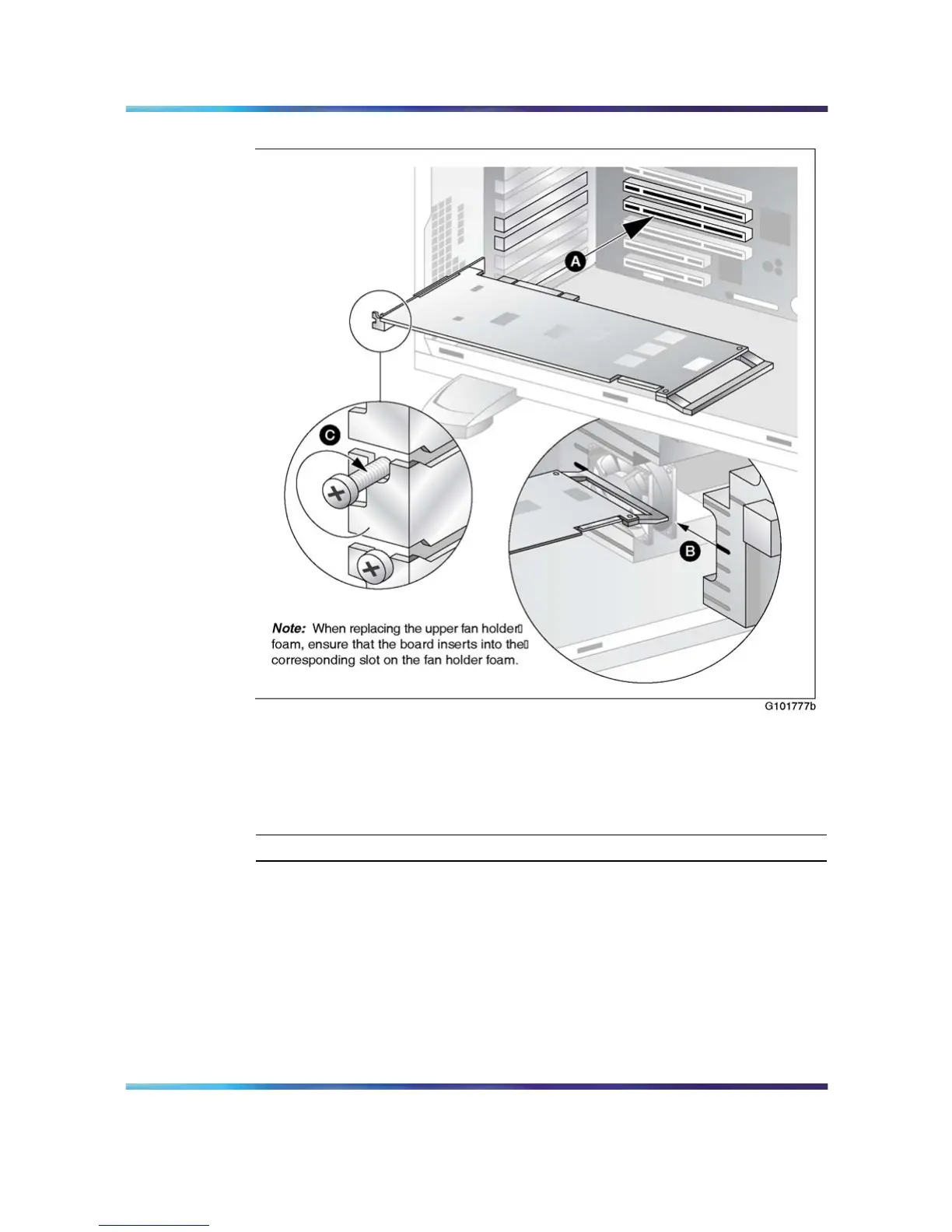 A

C

B

Note: When replacing the upper fan holder foam, ensure that the board inserts into the corresponding slot on the fan holder foam.

G101777b