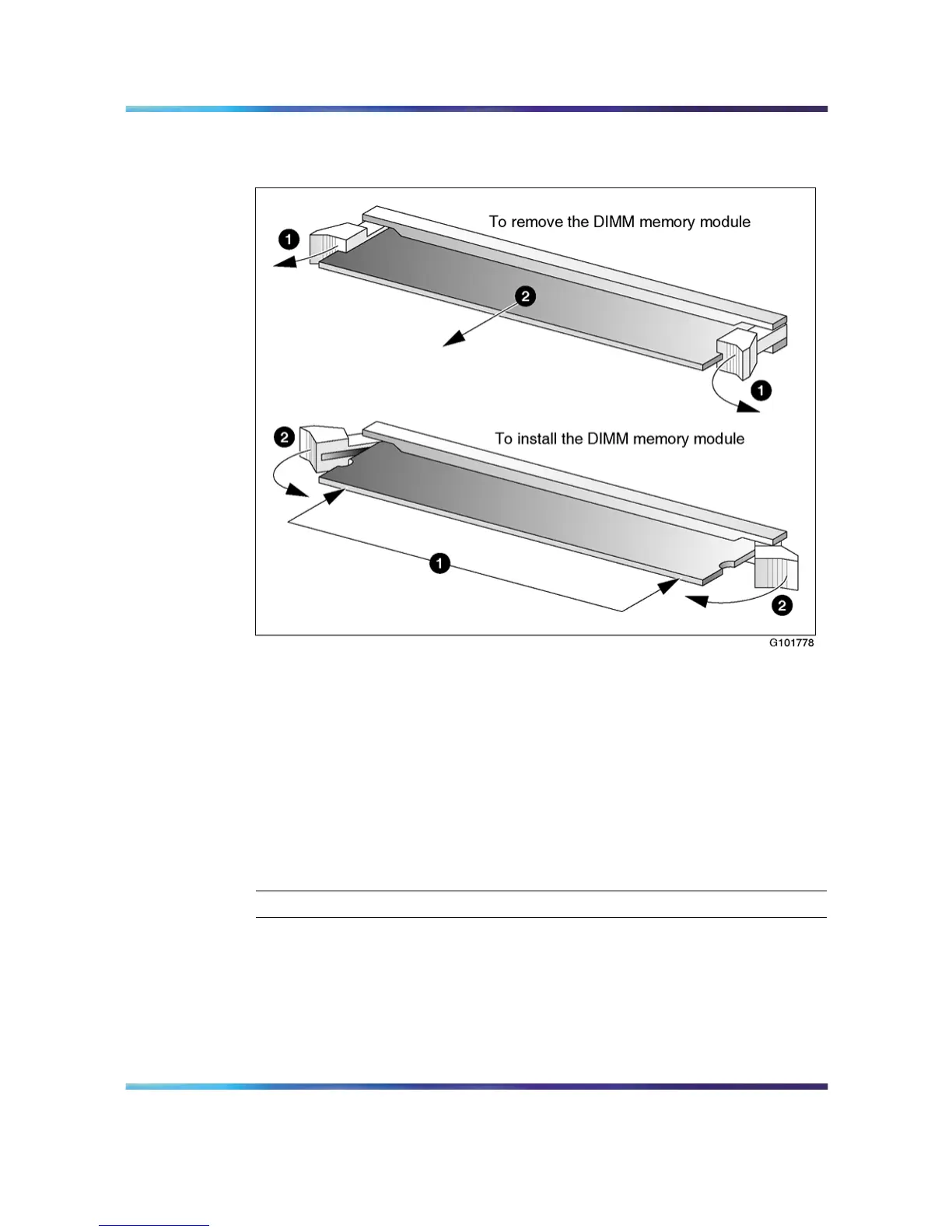 To remove the DIMM memory module

1

2

1

To install the DIMM memory module

2

1

2

G101778