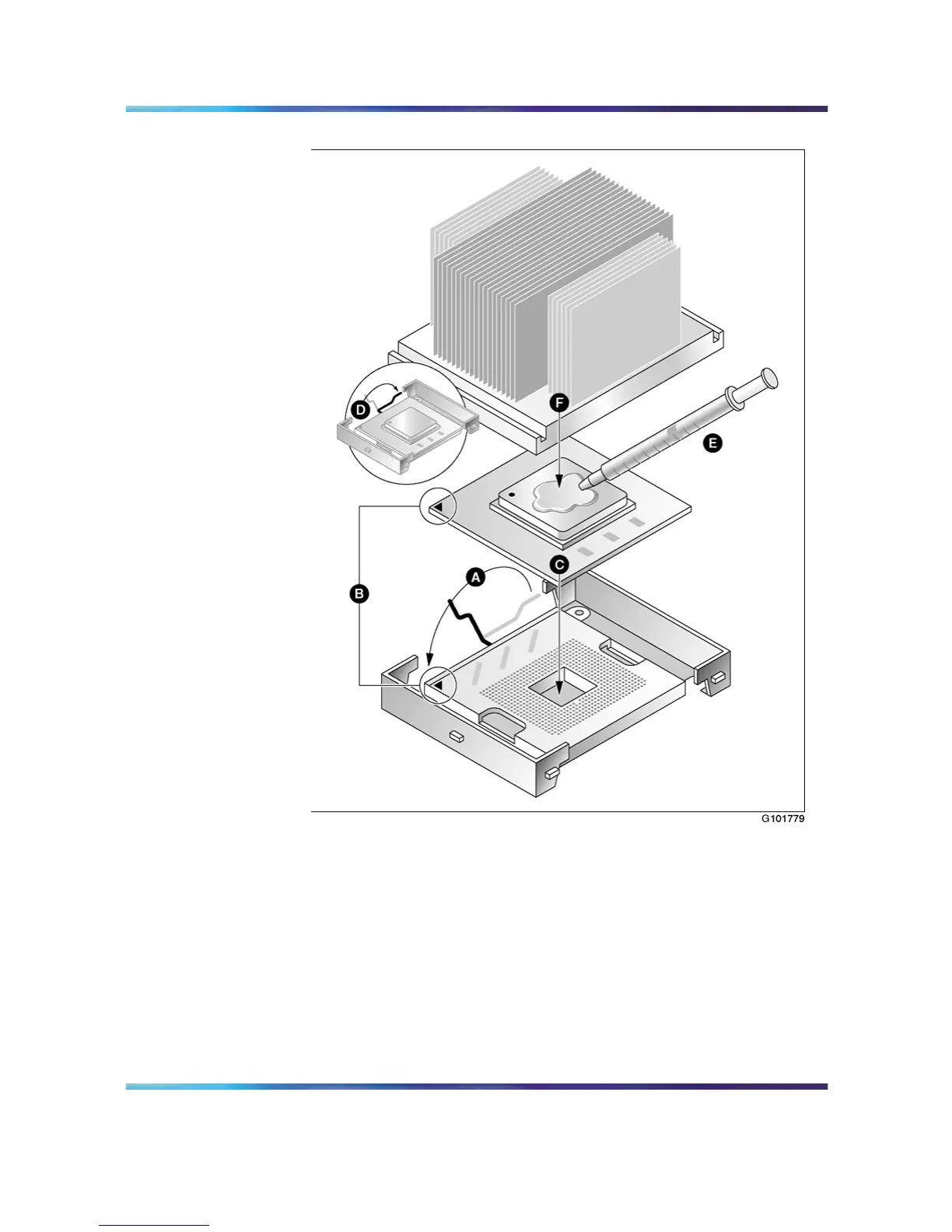 D
F
E
B
A
C
G101779