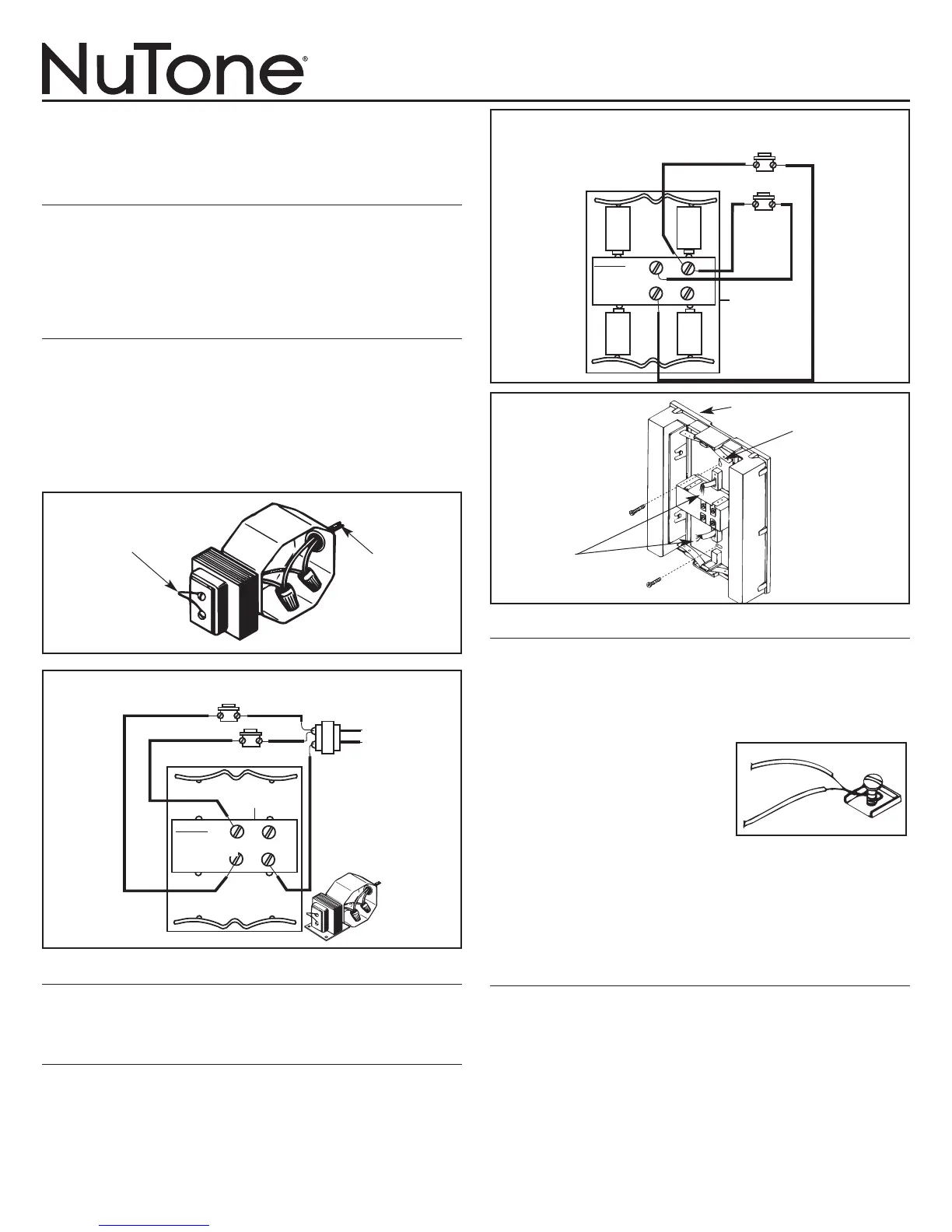 NuTone®