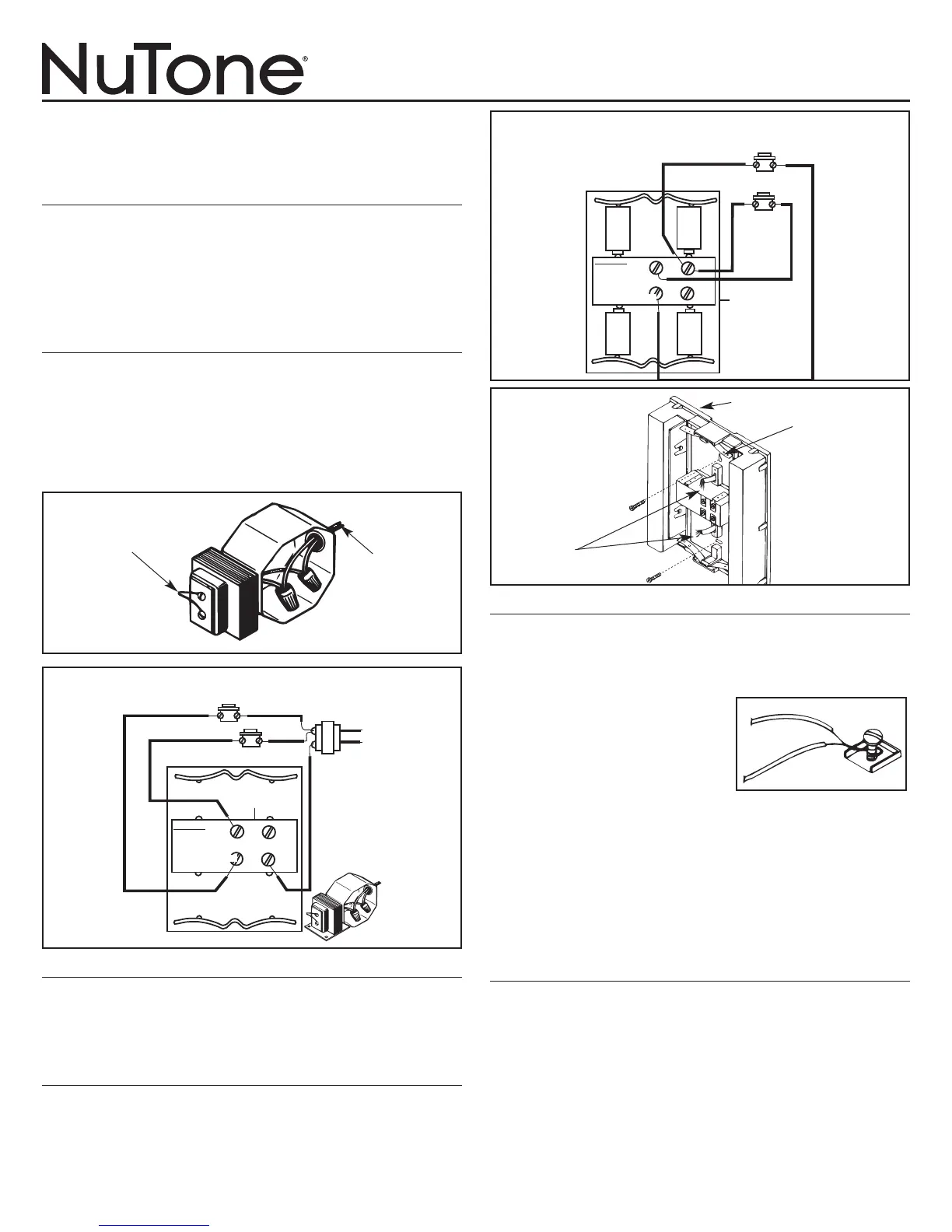 NuTone®