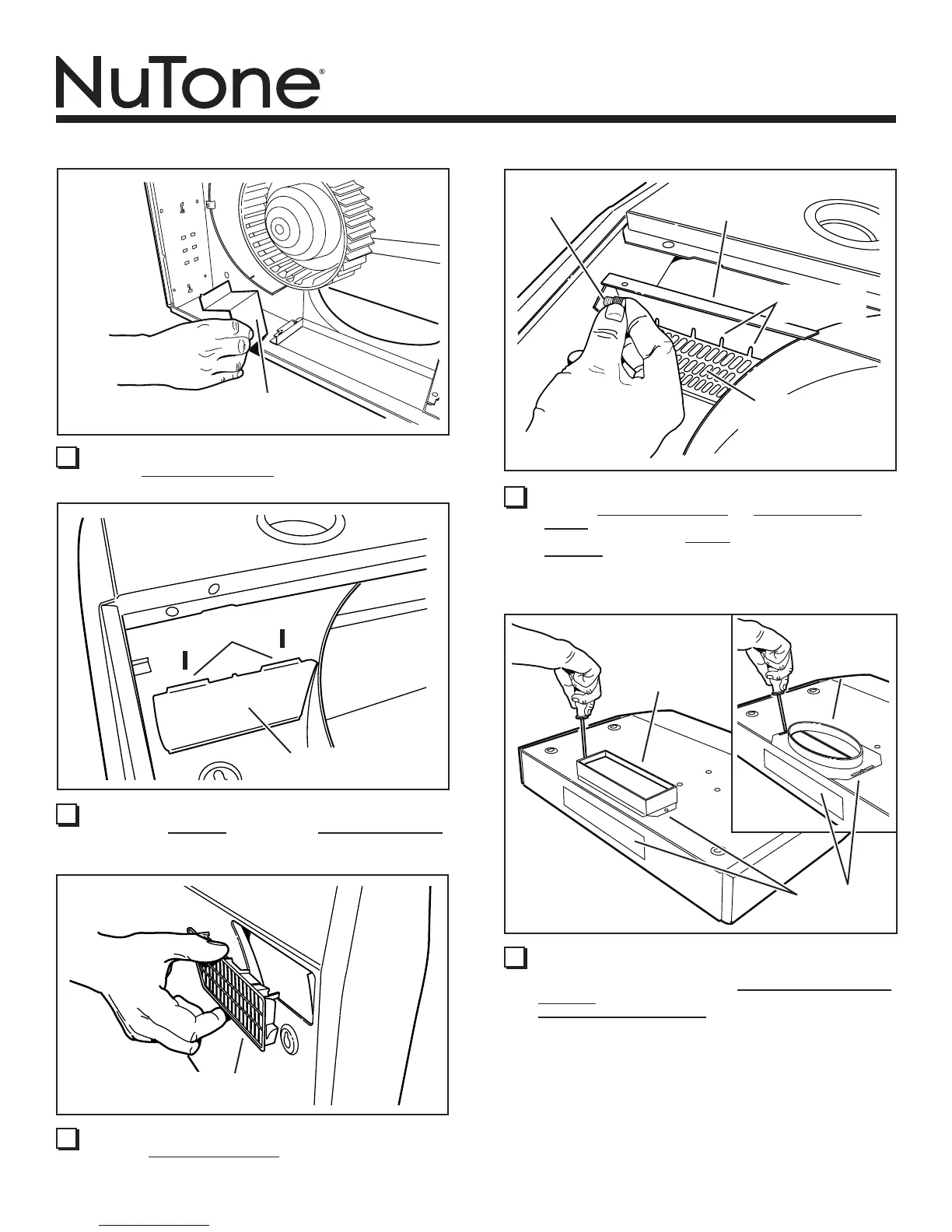 NuTone®