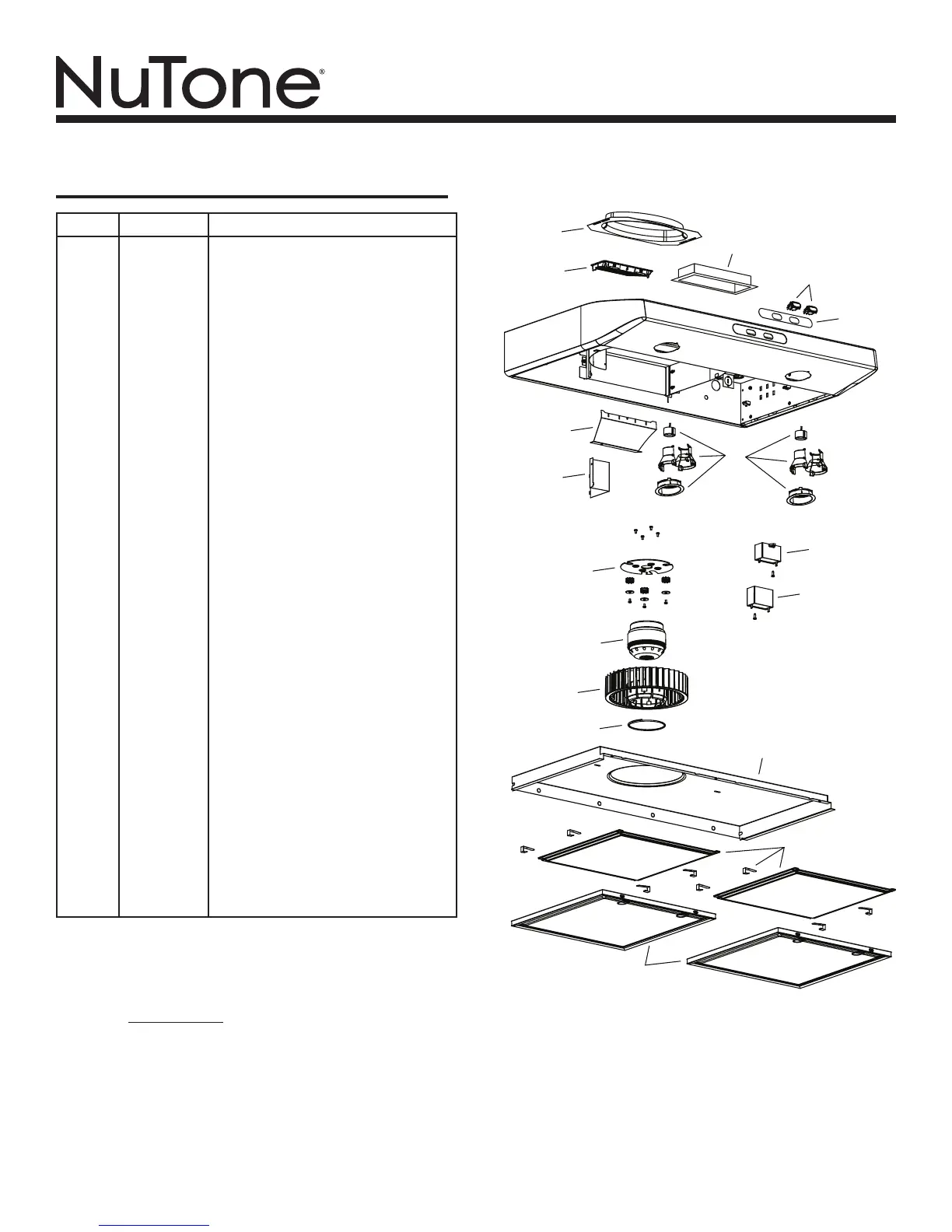 NuTone®