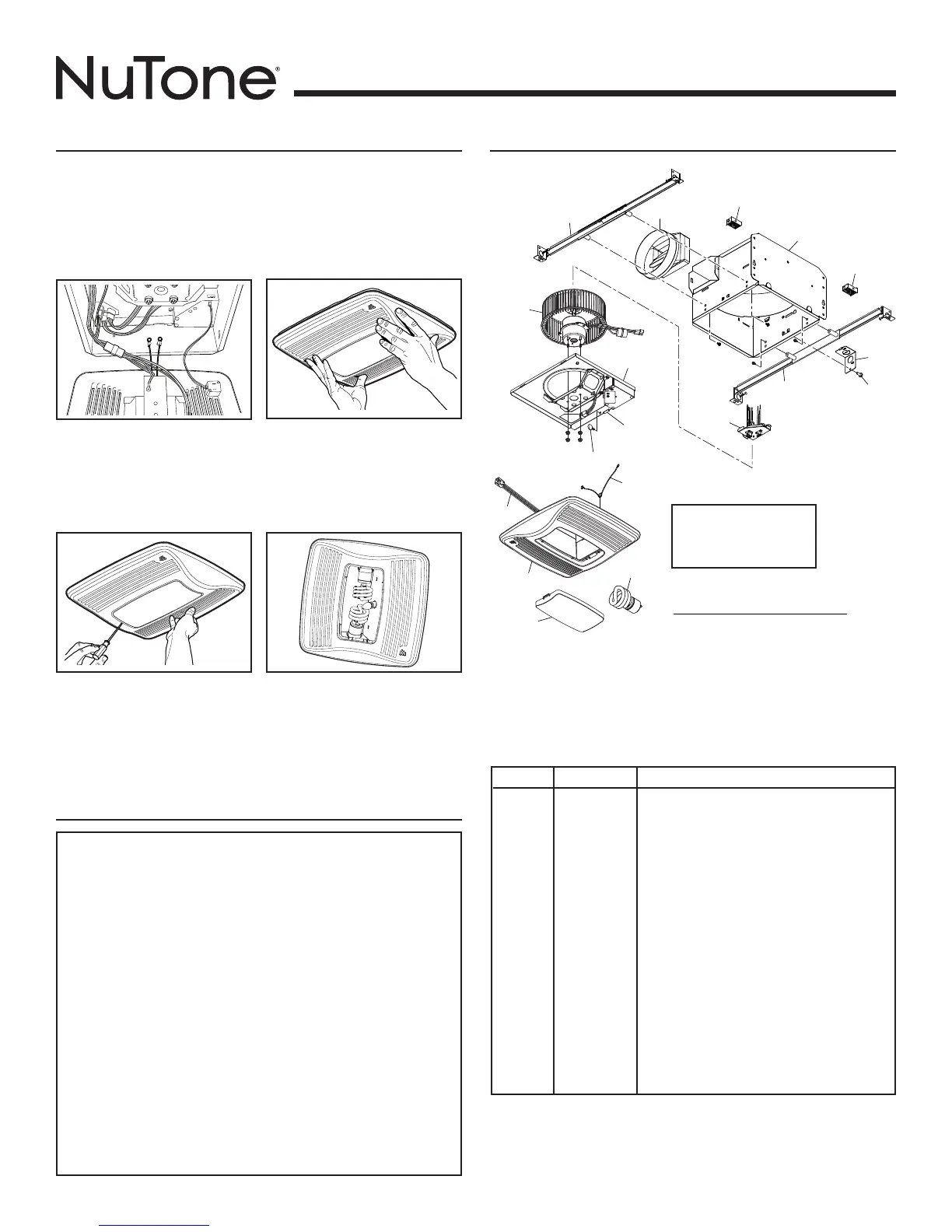 NuTone®