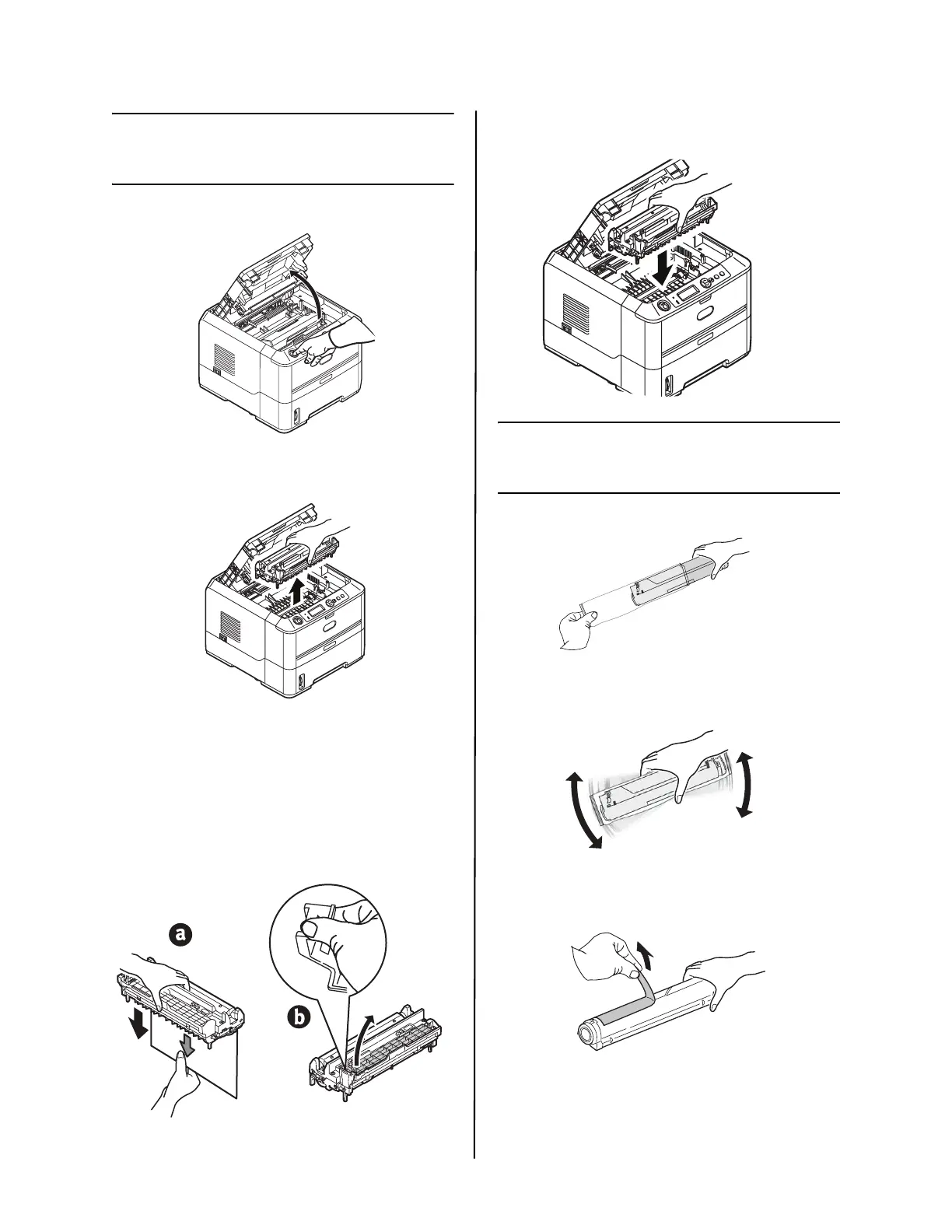 a

b