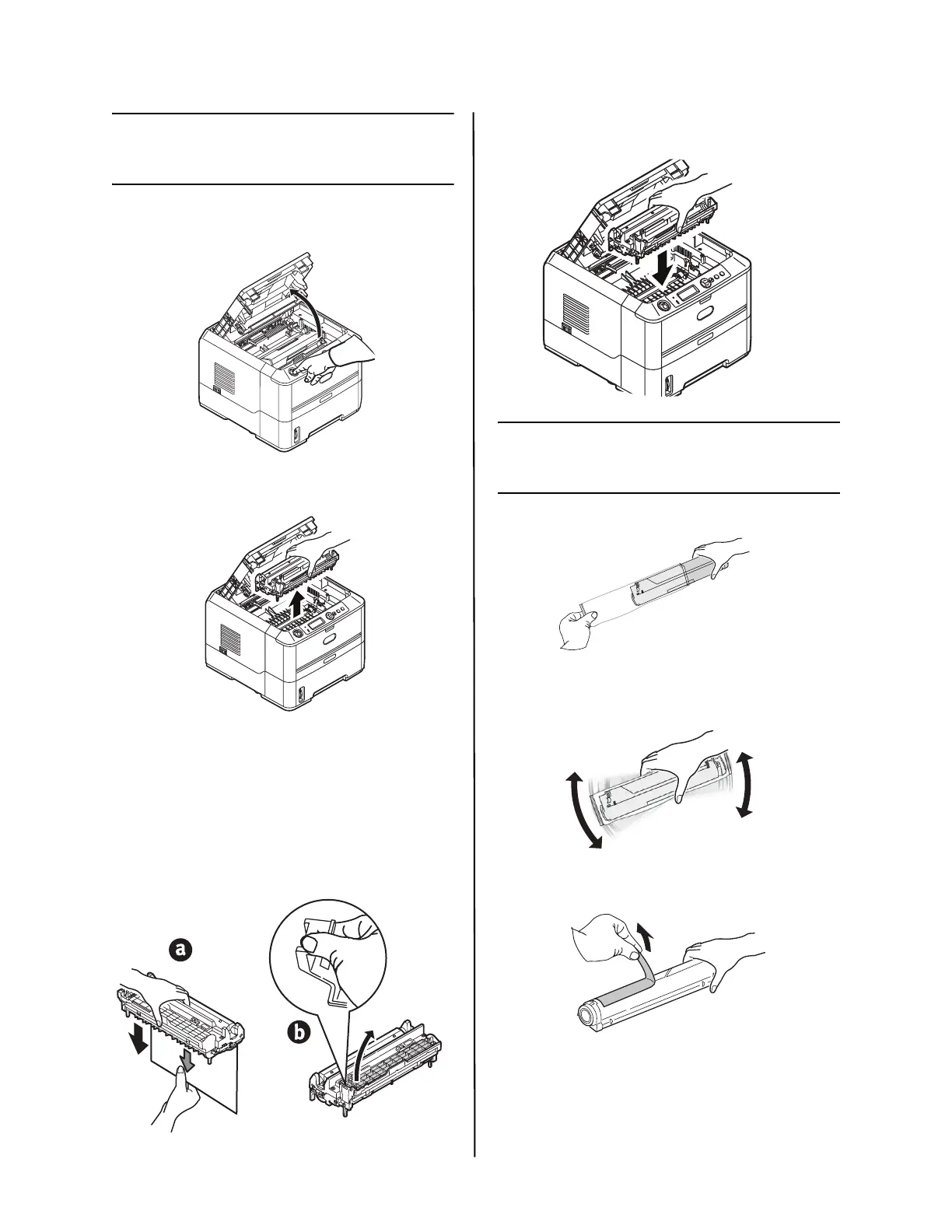 a

b