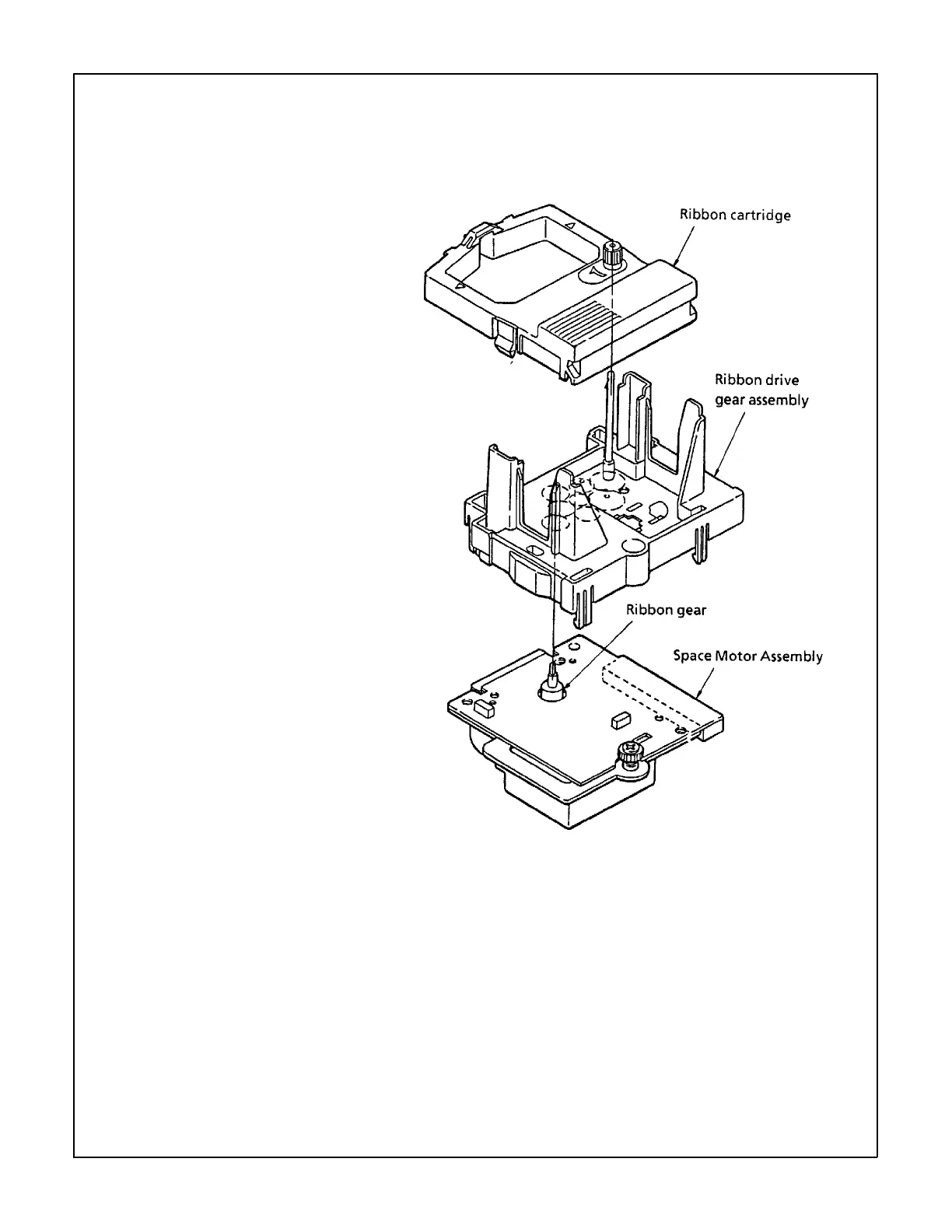 Ribbon cartridge

Ribbon drive gear assembly

Ribbon gear

Space Motor Assembly