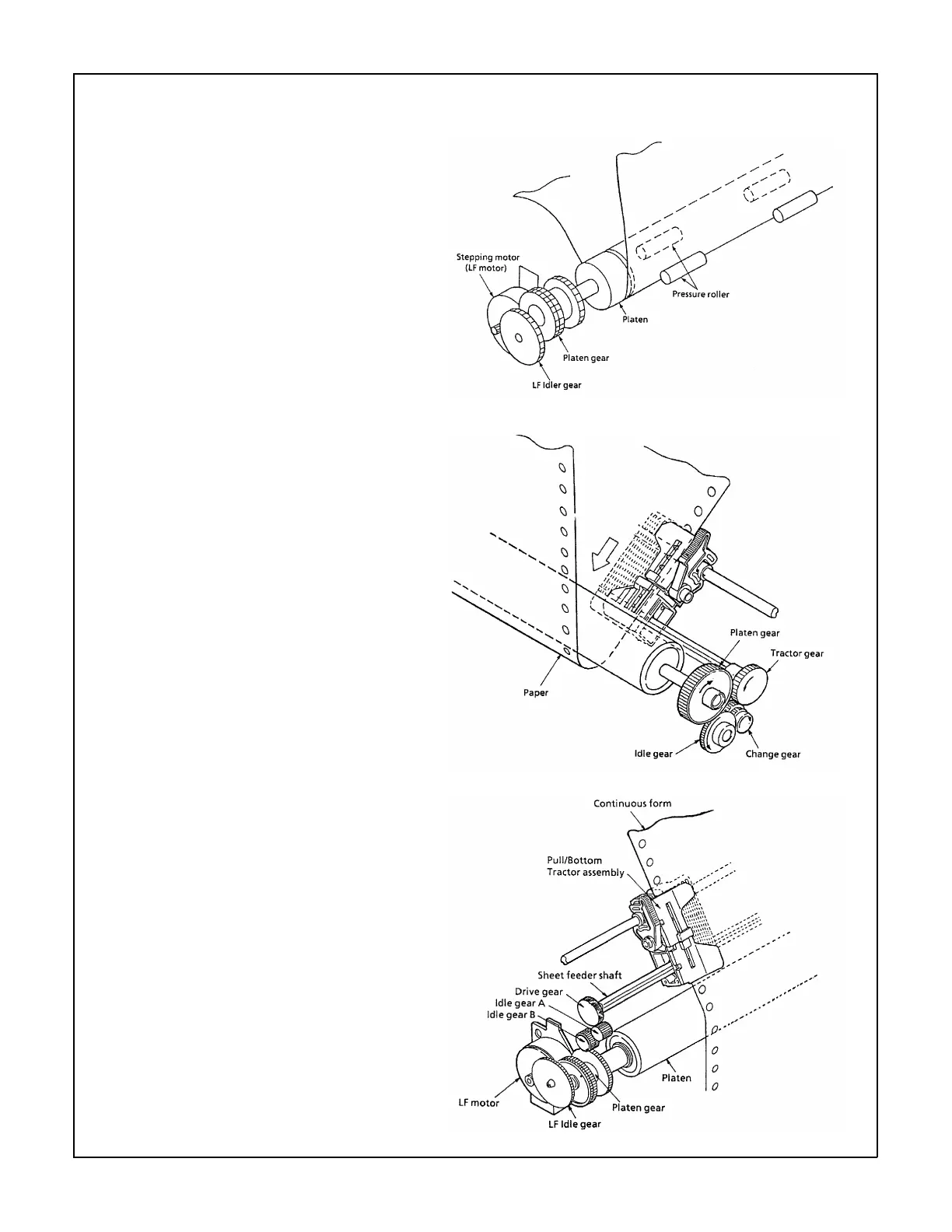 Stepping motor (LF motor)

Pressure roller

Platen

Platen gear

LF Idler gear

Platen gear

Tractor gear

Paper

Idle gear

Change gear

Continuous form

Pull/Bottom Tractor assembly

Sheet feeder shaft

Drive gear

Idle gear A

Idle gear B

Platen

LF motor

Platen gear

LF Idle gear