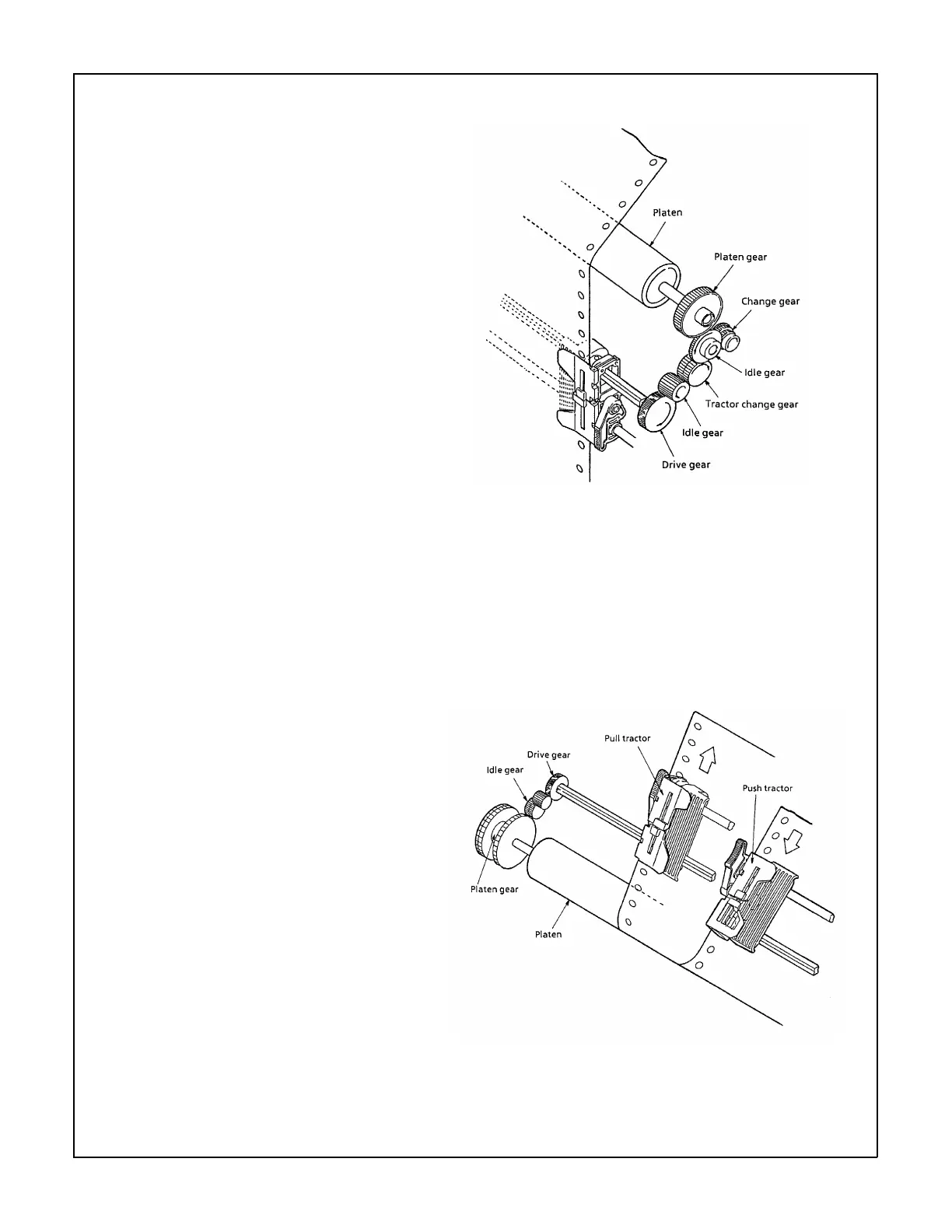 Platen

Platen gear

Change gear

Idle gear

Tractor change gear

Idle gear

Drive gear

Pull tractor

Drive gear

Idle gear

Push tractor

Platen gear

Platen