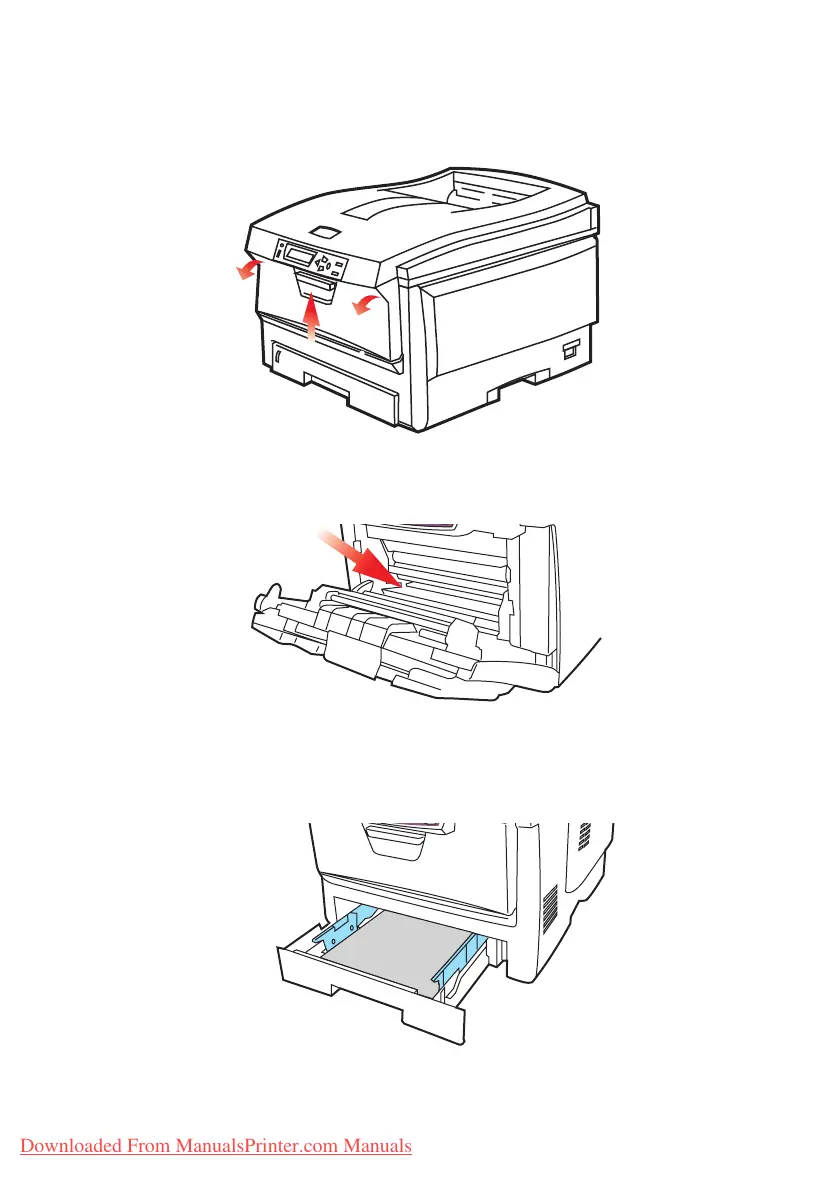 Downloaded From ManualsPrinter.com Manuals