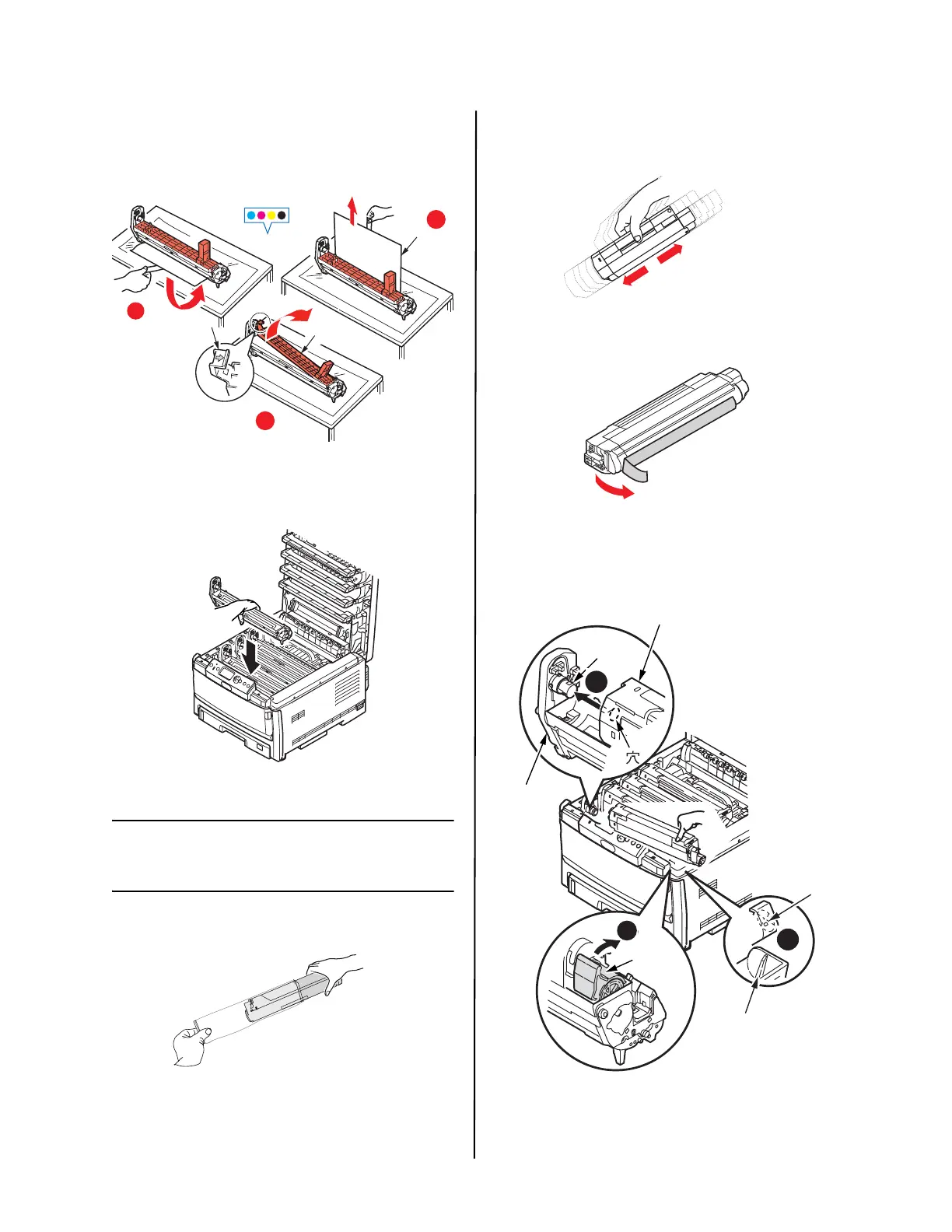 穴