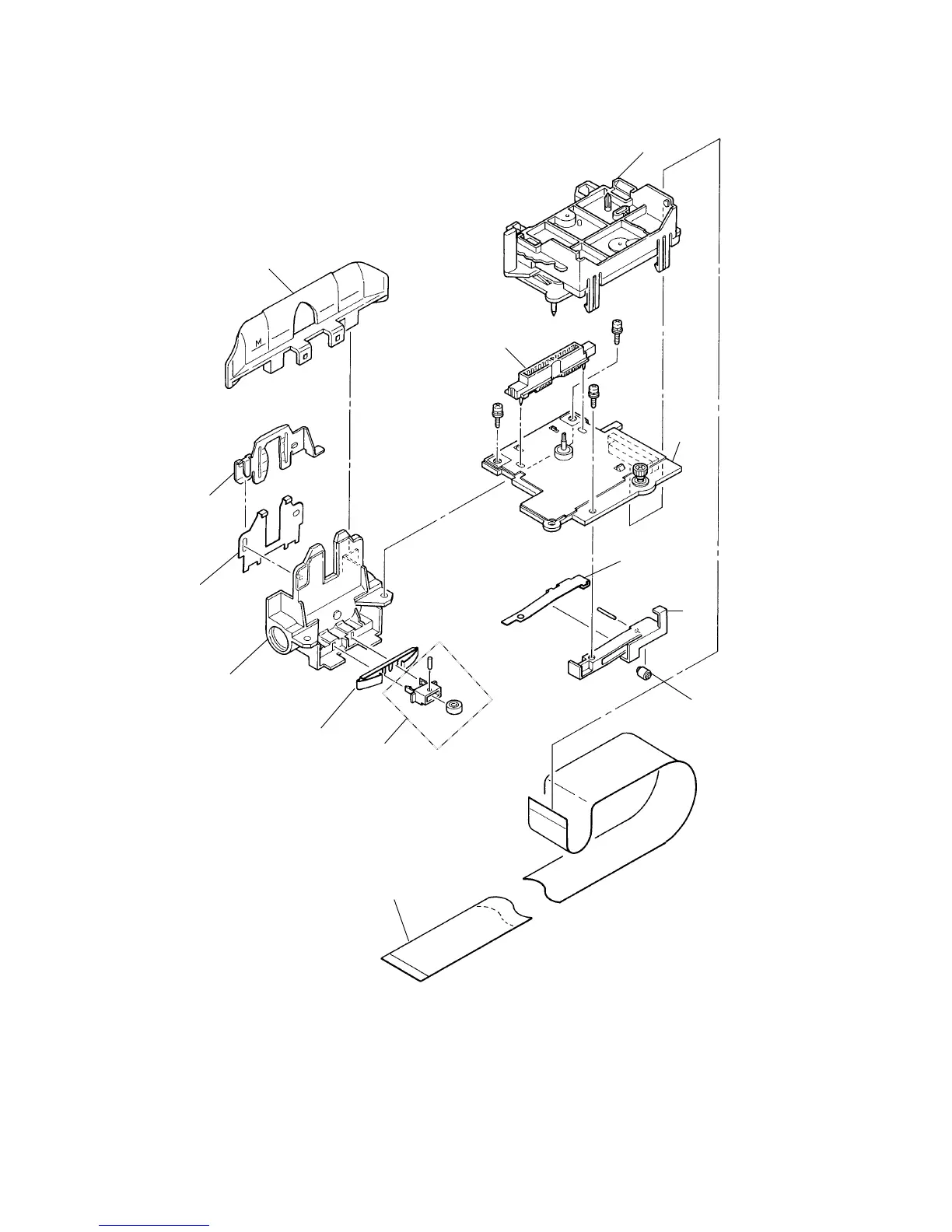 M