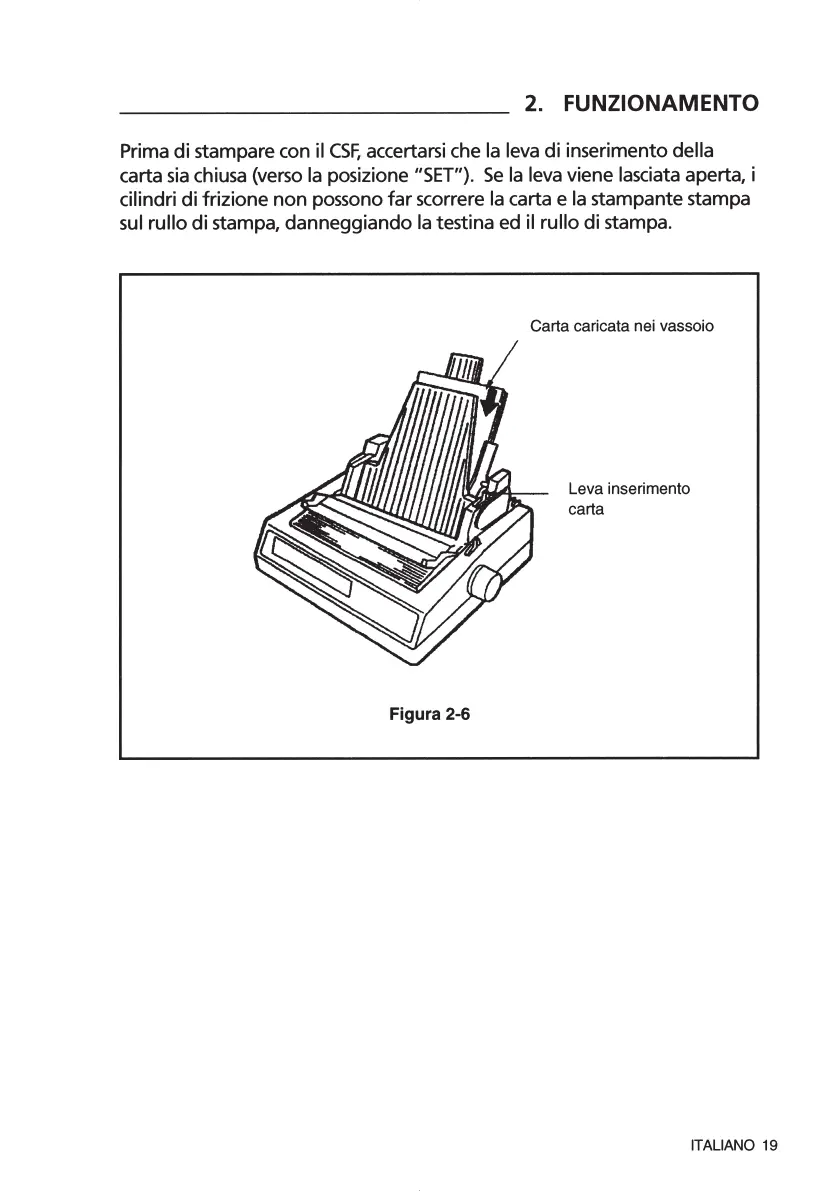 2. FUNZIONAMENTO

Prima di stampare con il CSF, accertarsi che la leva di inserimento della carta sia chiusa (verso la posizione "SET"). Se la leva viene lasciata aperta, i cilindri di frizione non possono far scorrere la carta e la stampante stampa sul rullo di stampa, danneggiando la testina ed il rullo di stampa.

Carta caricata nei vassoio

Leva inserimento carta

Figura 2-6

ITALIANO 19