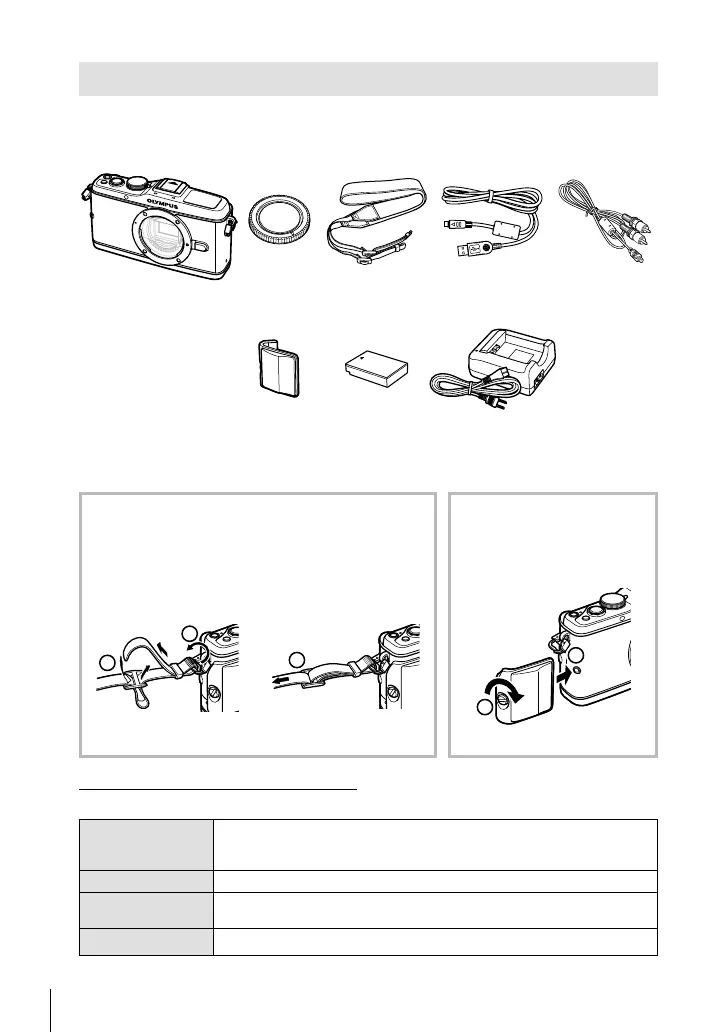 OLYMPUS