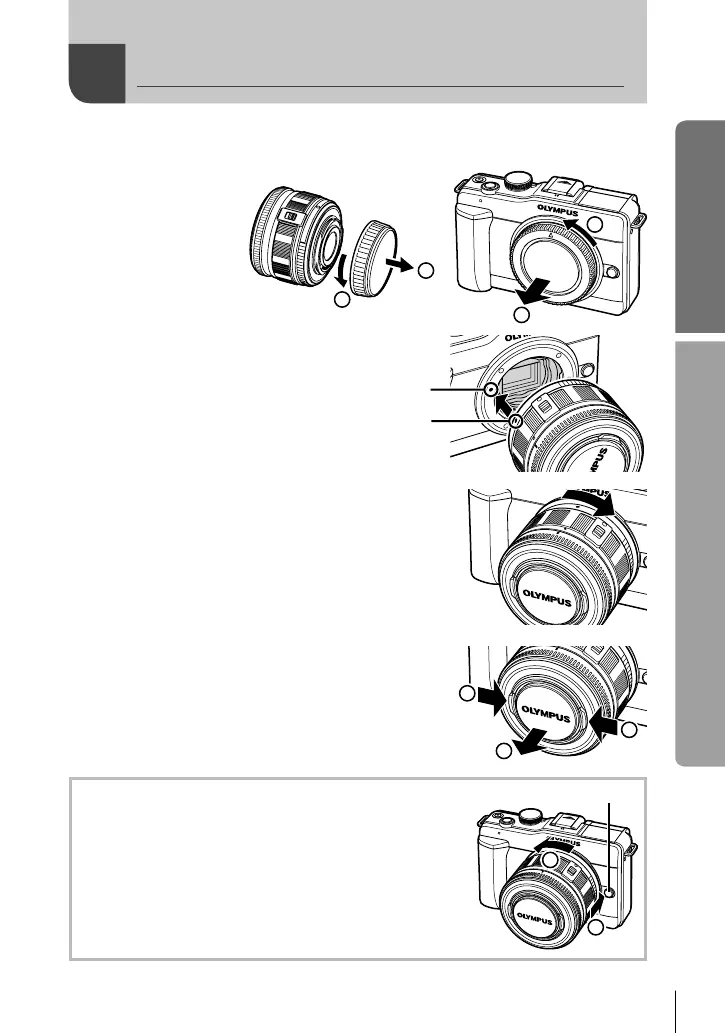 OLYMPUS

OLYMPUS

OLYMPUS

OLYMPUS

OLYMPUS