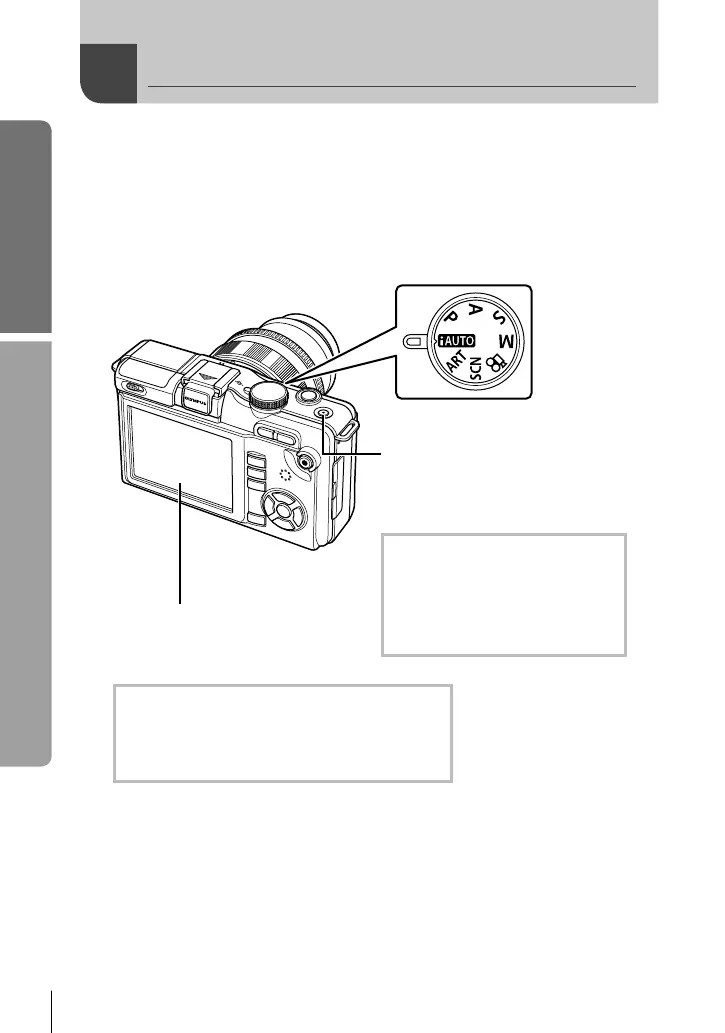 P
A
S
M
iAUTO
ART
SCN

OLYMPUS