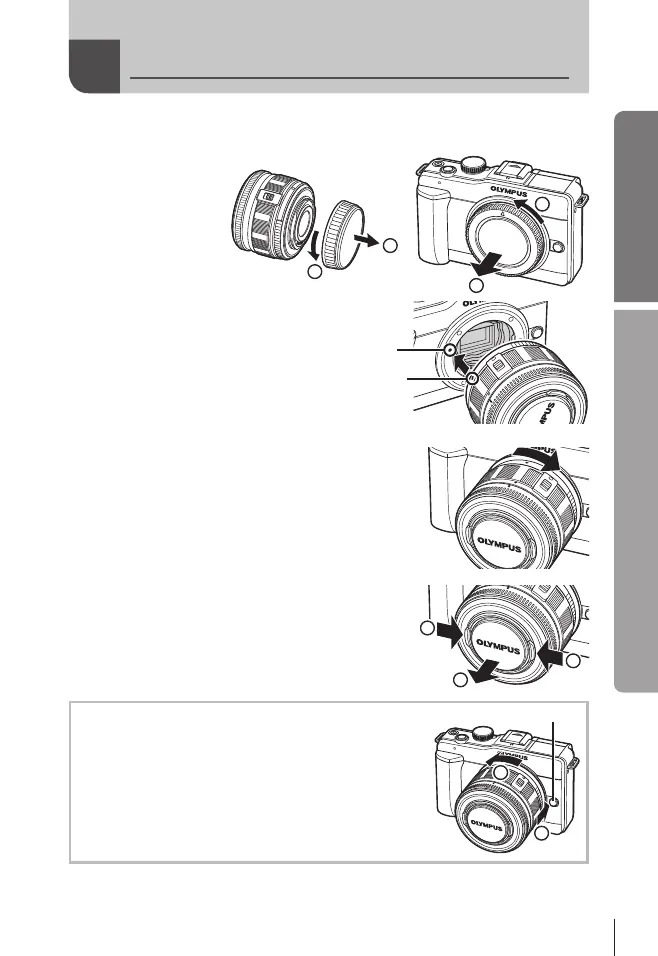 OLYMPUS

OLYMPUS

OLYMPUS

OLYMPUS

OLYMPUS

OLYMPUS