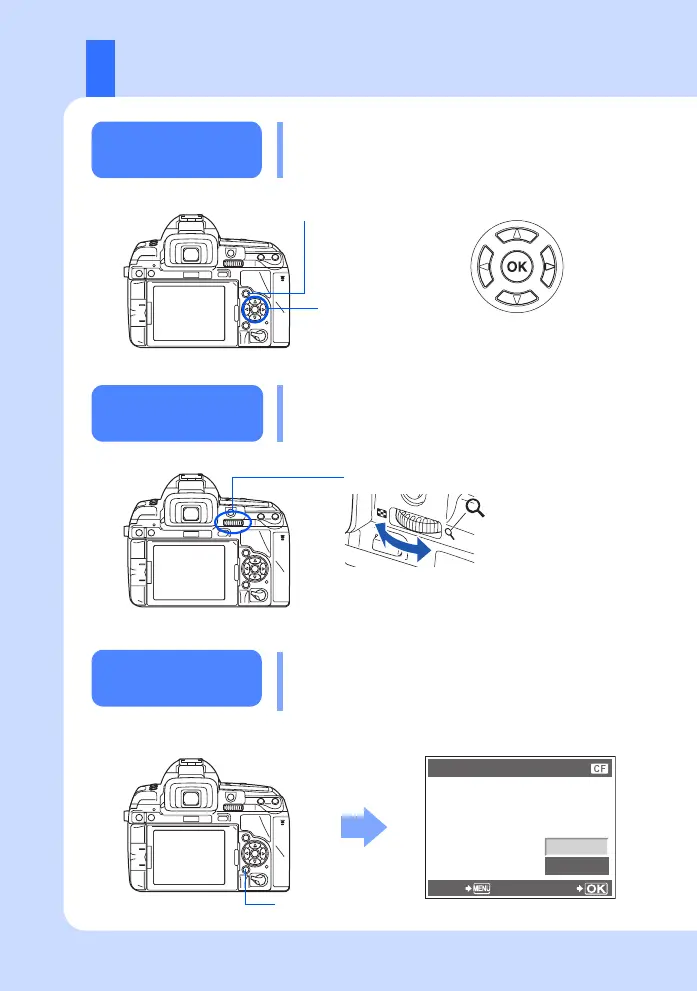 OK

CF

MENU

OK