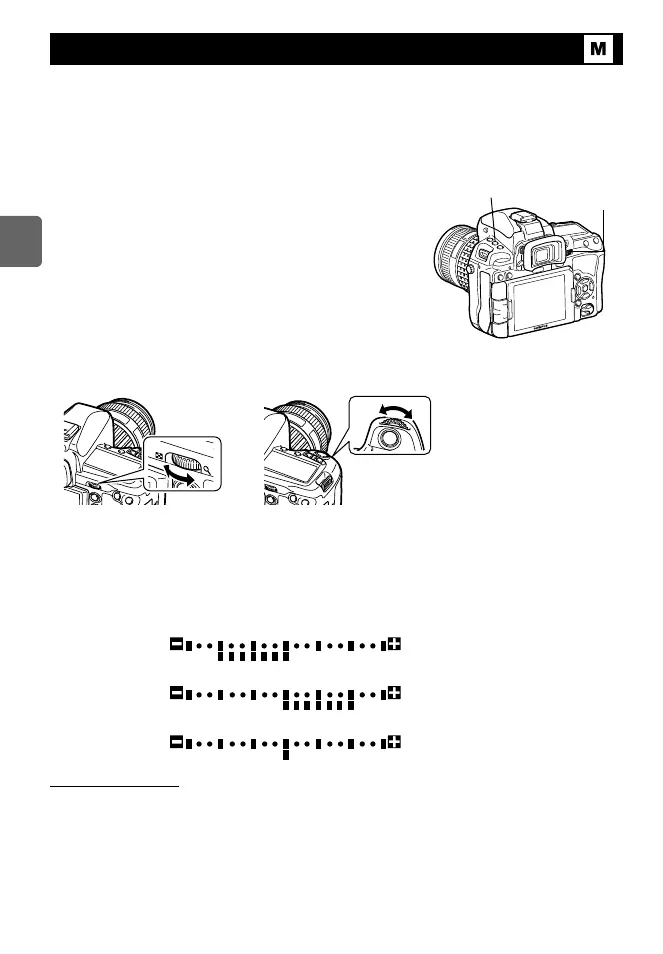 M