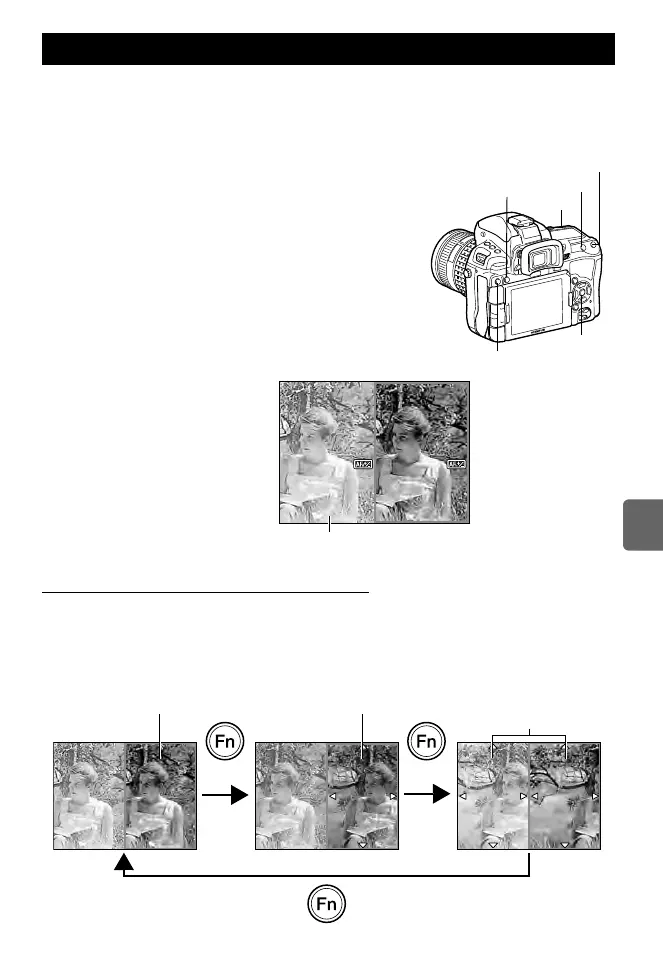 Fn
Fn
Fn