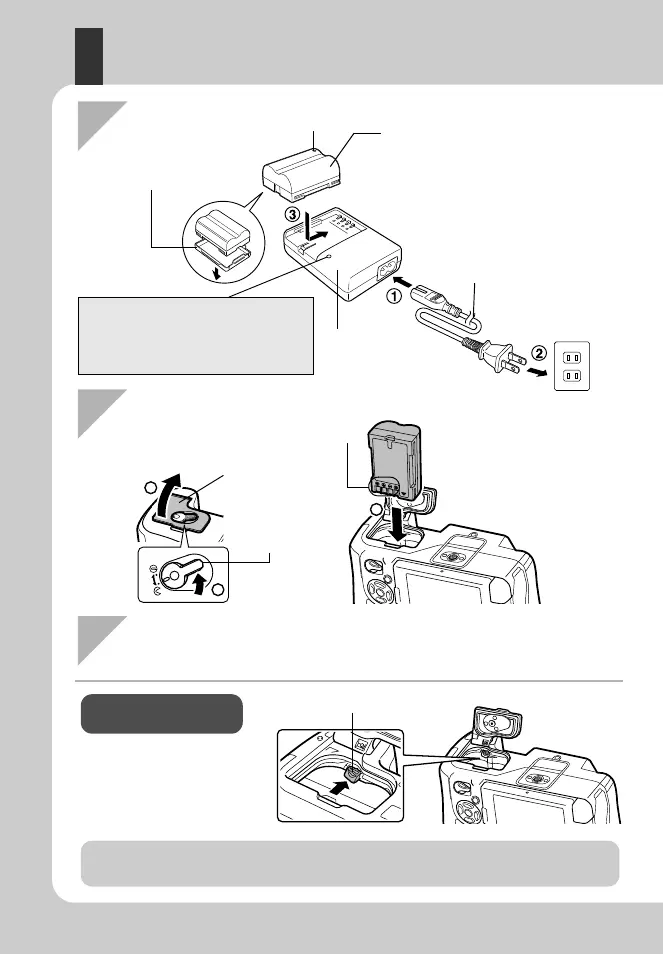 ③

①

②