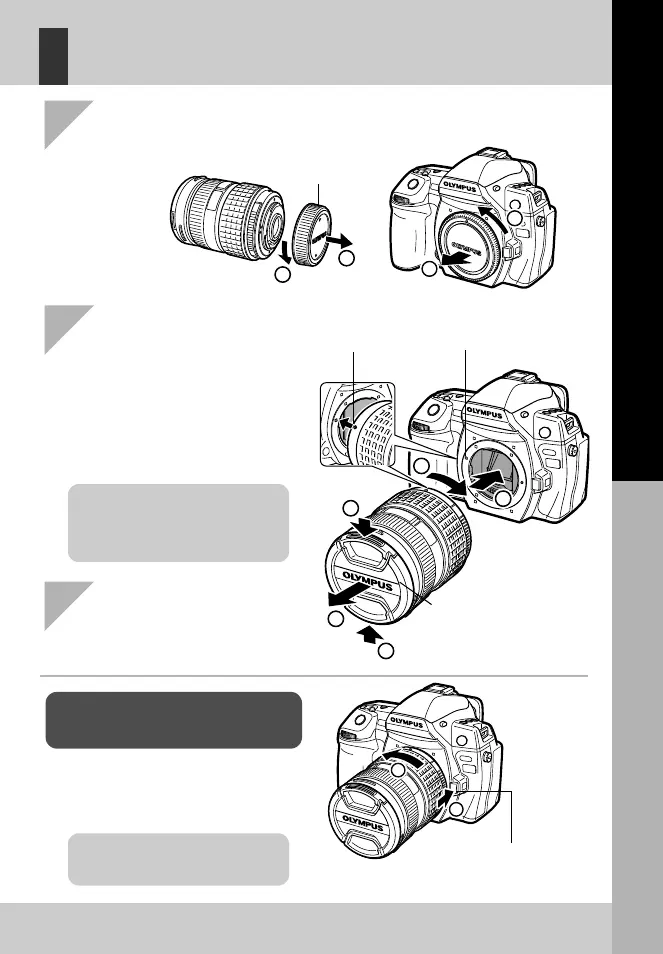 OLYMPUS

OLYMPUS

OLYMPUS

OLYMPUS

OLYMPUS

OLYMPUS