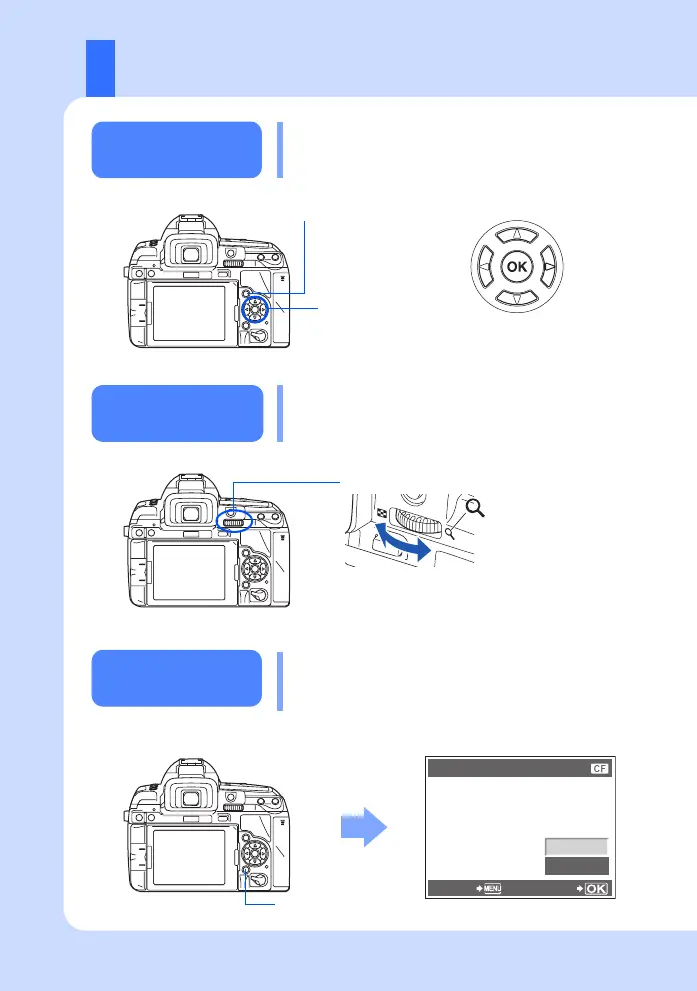 OK

CF

MENU

OK