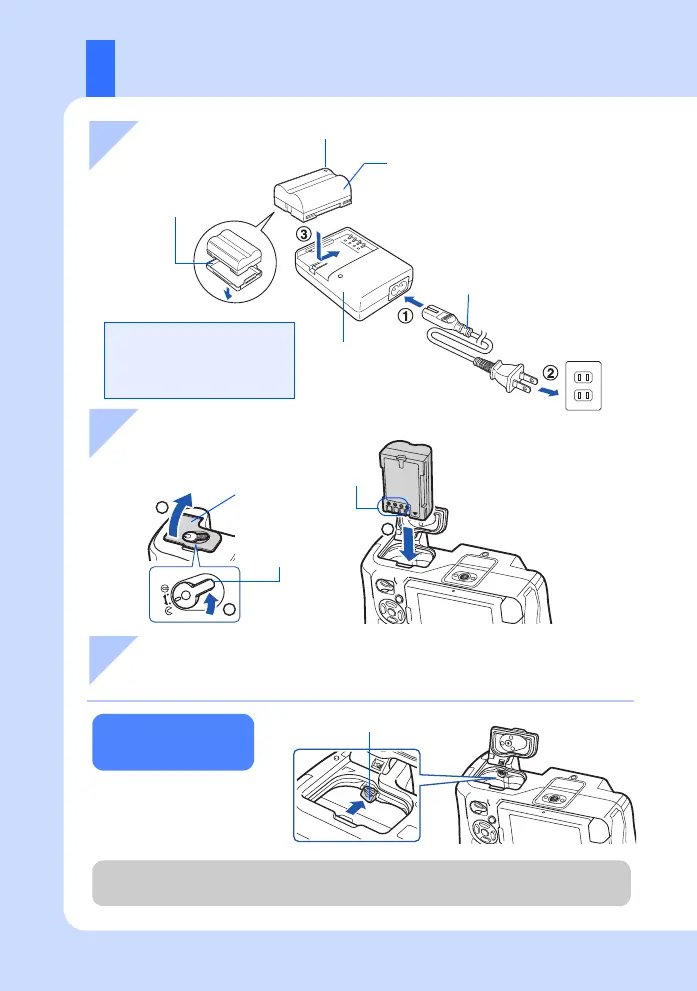 ③

①

②